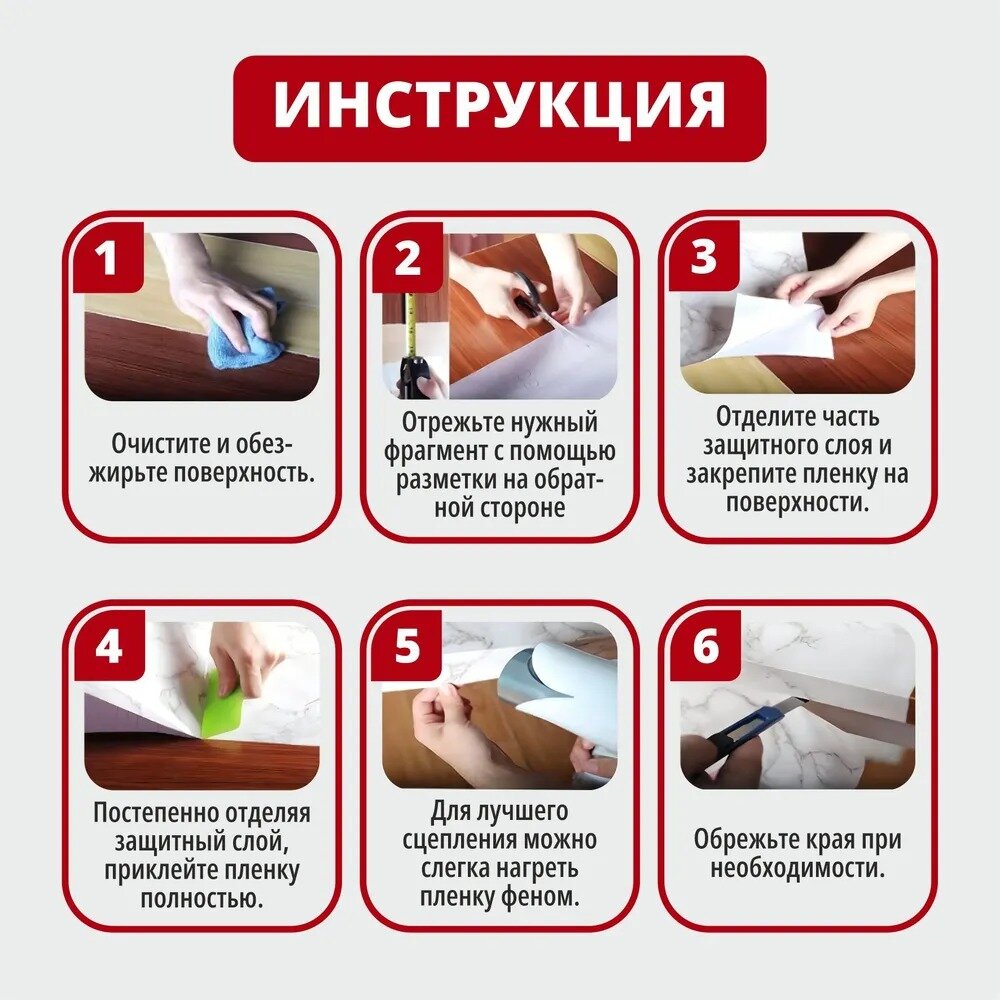 ИНСТРУКЦИЯ

1

Очистите и обезжирьте поверхность.

2

Отрежьте нужный фрагмент с помощью разметки на обратной стороне

3

Отделите часть защитного слоя и закрепите пленку на поверхности.

4

Постепенно отделяя защитный слой, приклейте пленку полностью.

5

Для лучшего сцепления можно слегка нагреть пленку феном.

6

Обрежьте края при необходимости.