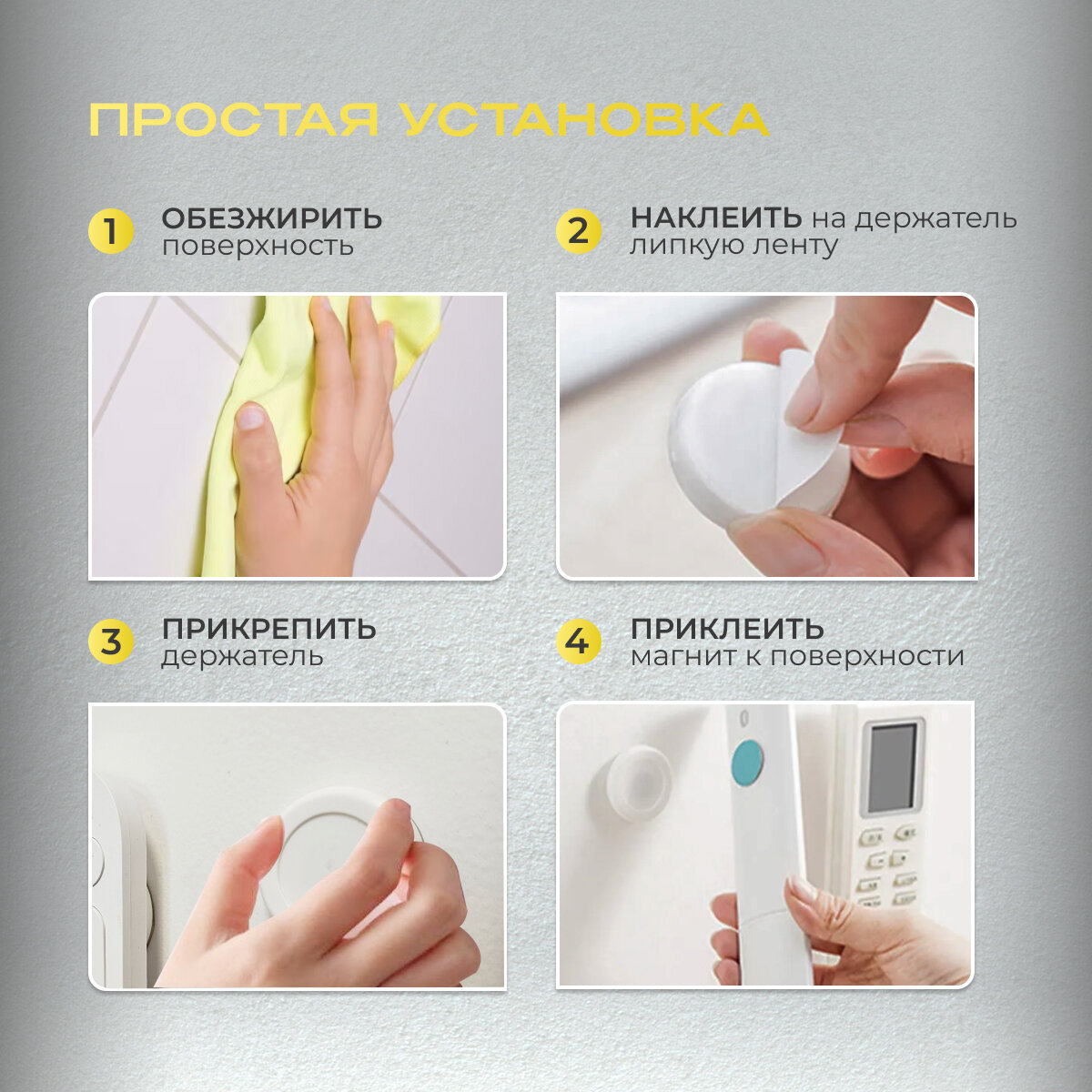 ПРОСТАЯ УСТАНОВКА

1 ОБЕЗЖИРИТЬ поверхность

2 НАКЛЕИТЬ на держатель липкую ленту

3 ПРИКРЕПИТЬ держатель

4 ПРИКЛЕИТЬ магнит к поверхности