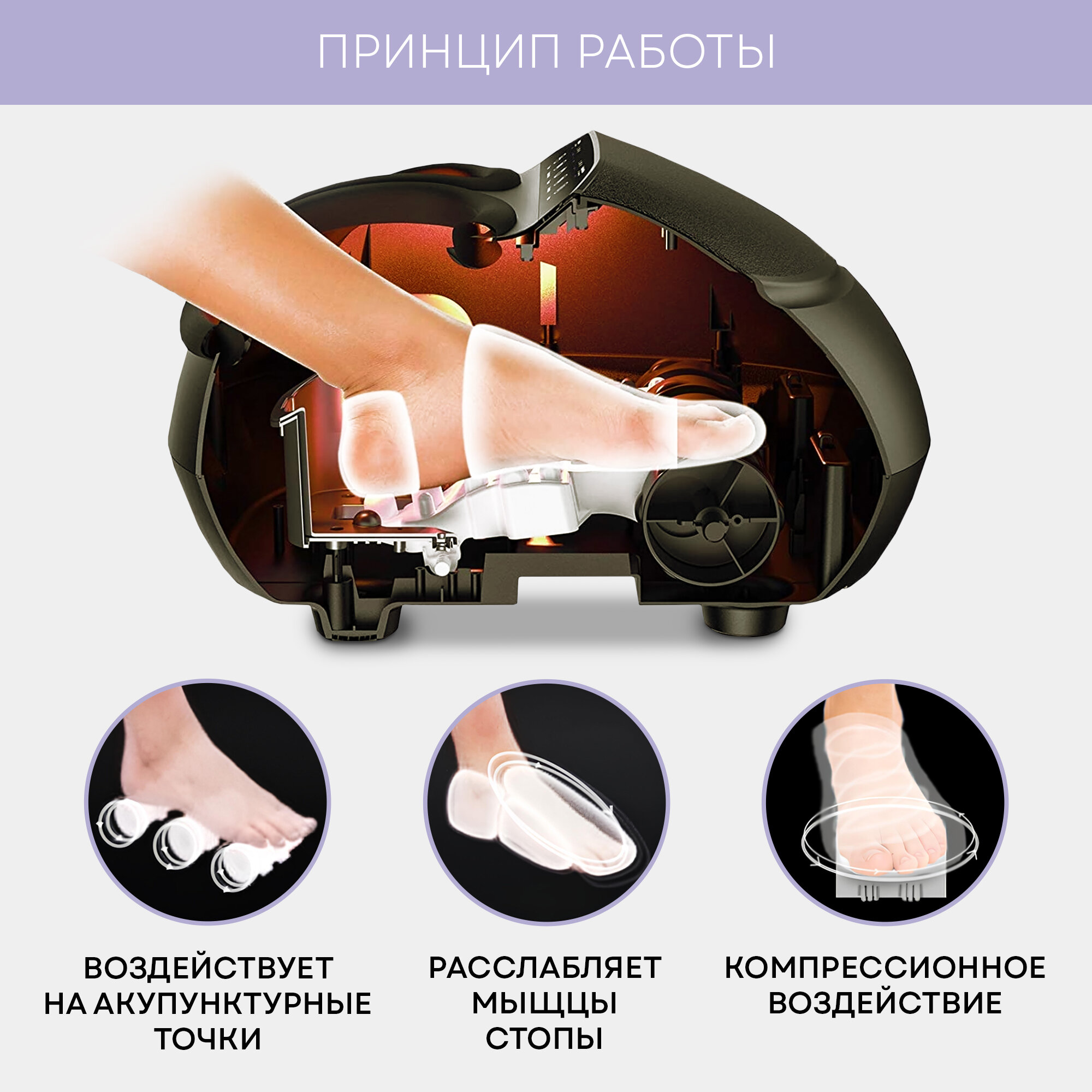 ПРИНЦИП РАБОТЫ

ВОЗДЕЙСТВУЕТ НА АКУПУНКТУРНЫЕ ТОЧКИ

РАССЛАБЛЯЕТ МЫЩЦЫ СТОПЫ

КОМПРЕССИОННОЕ ВОЗДЕЙСТВИЕ