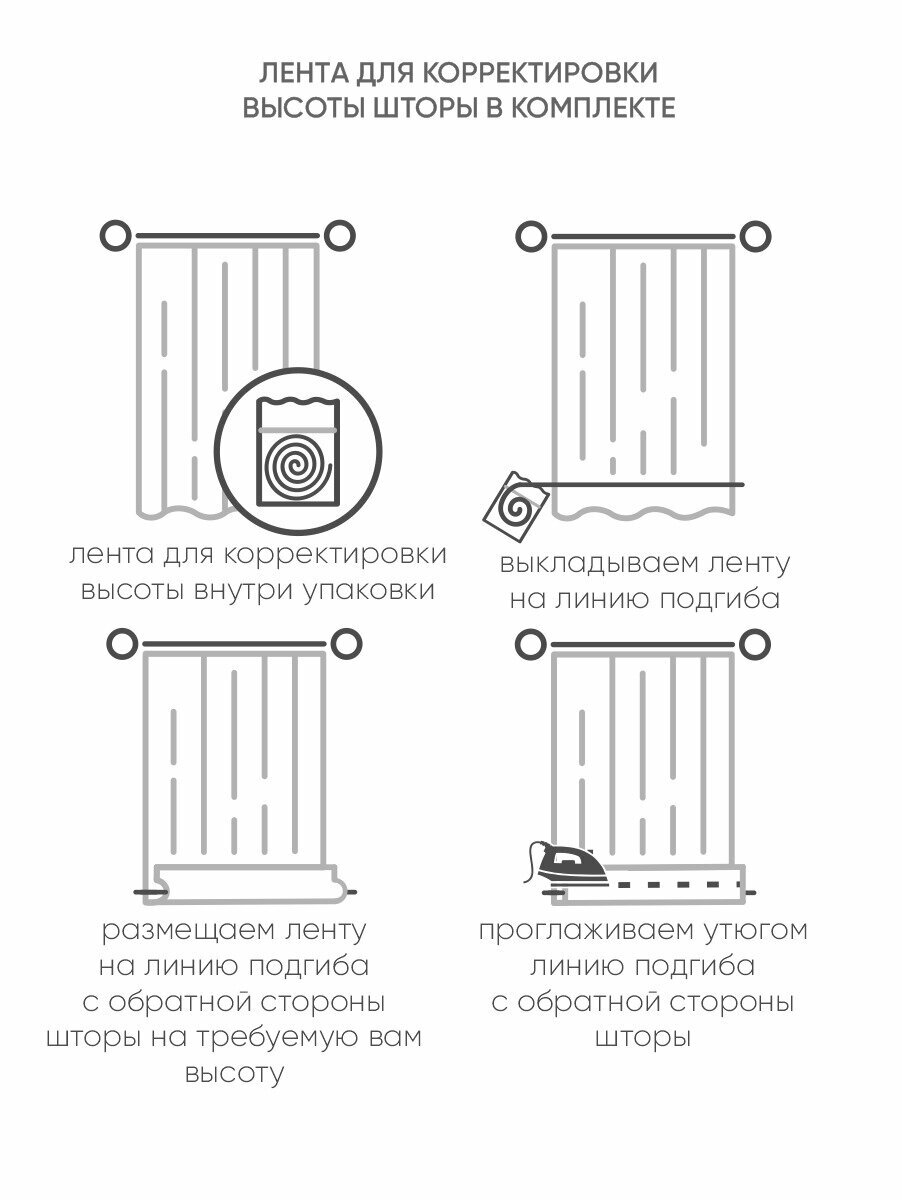 ЛЕНТА ДЛЯ КОРРЕКТИРОВКИ ВЫСОТЫ ШТОРЫ В КОМПЛЕКТЕ

лента для корректировки высоты внутри упаковки

выкладываем ленту на линию подгиба

размещаем ленту на линию подгиба с обратной стороны шторы на требуемую вам высоту

проглаживаем утюгом линию подгиба с обратной стороны шторы