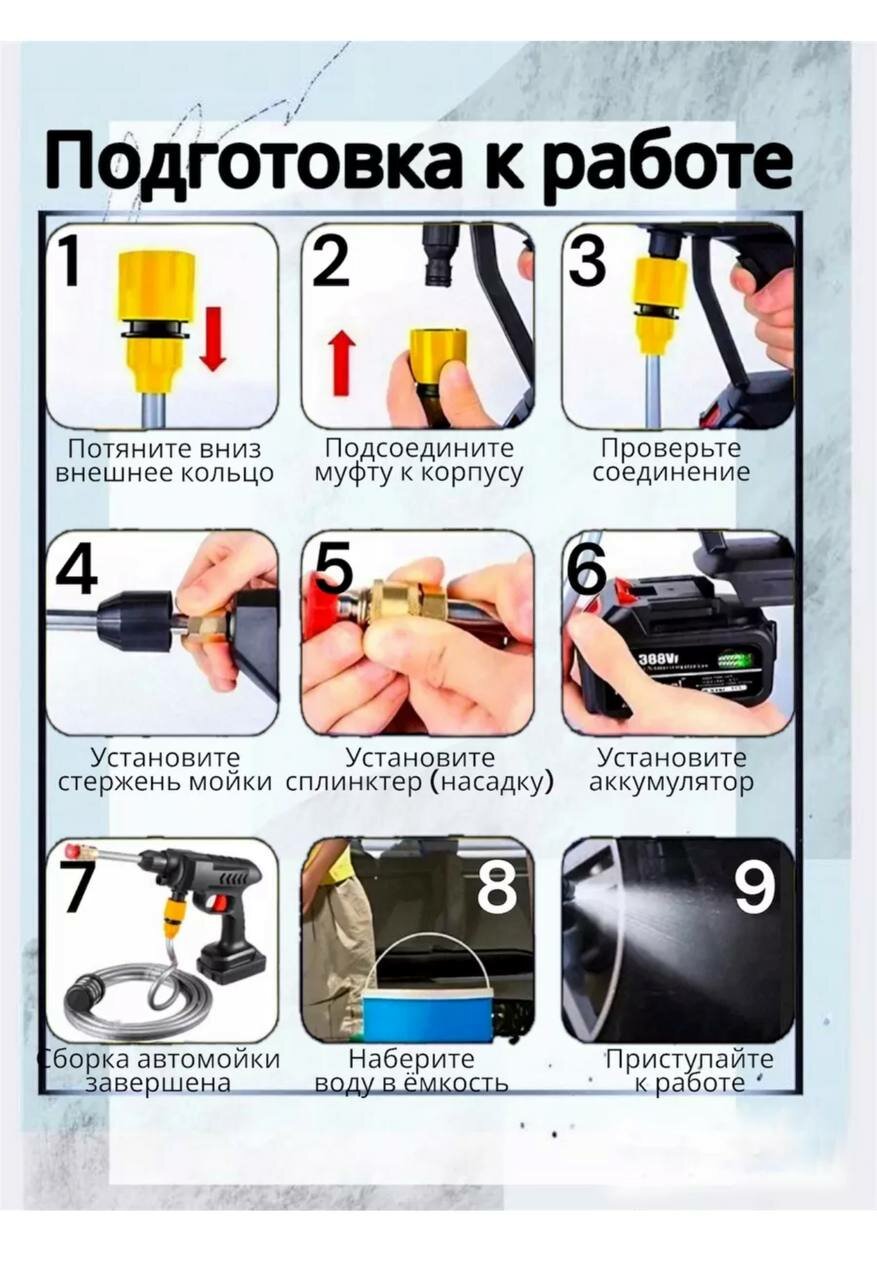 Подготовка к работе

1
Потяните вниз внешнее кольцо

2
Подсоедините муфту к корпусу

3
Проверьте соединение

4
Установите стержень мойки

5
Установите сплинктер (насадку)

6
388Vf
Установите аккумулятор

7
Сборка автомойки завершена

8
Наберите воду в ёмкость

9
Приступайте к работе