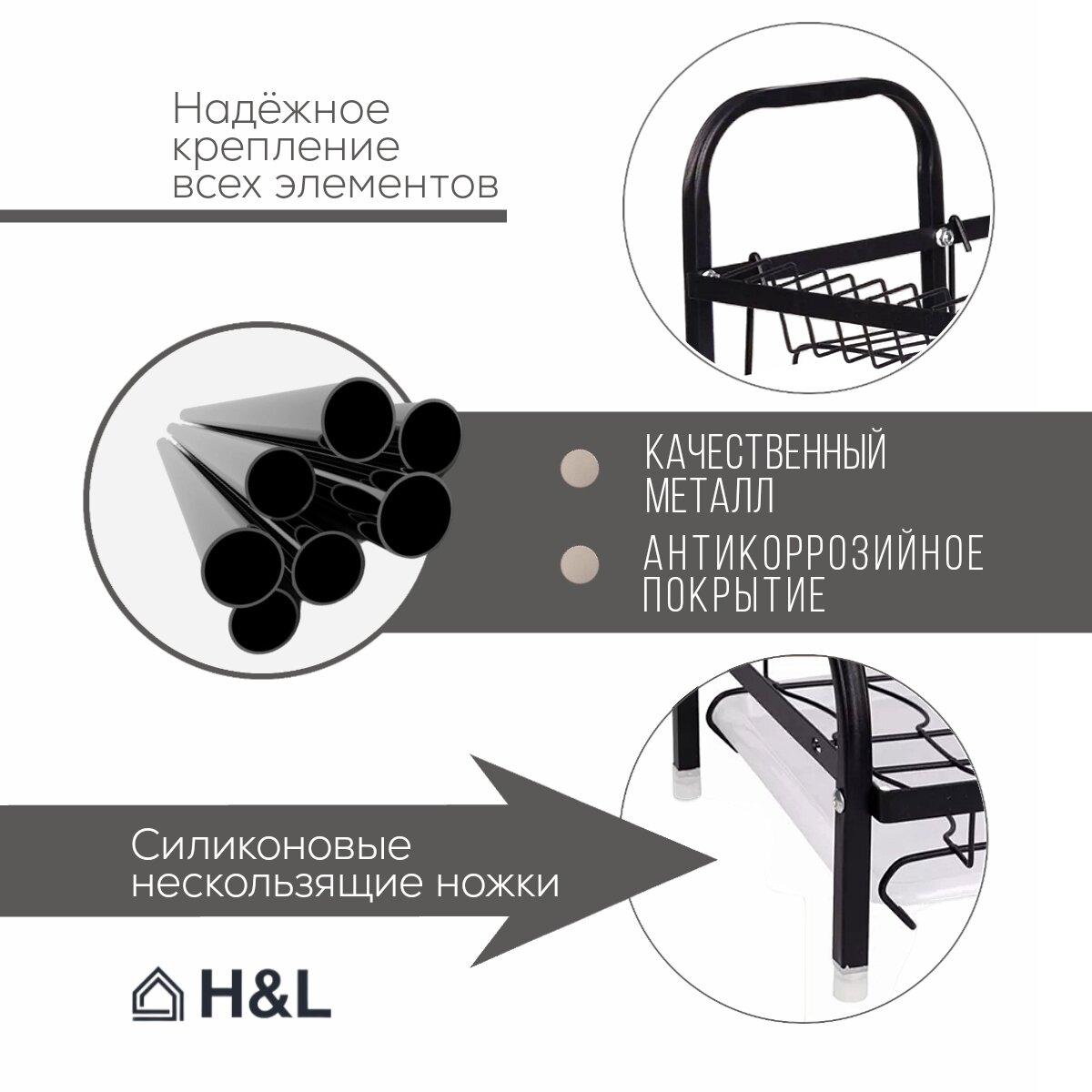 Надёжное крепление всех элементов

КАЧЕСТВЕННЫЙ МЕТАЛЛ

АНТИКОРРОЗИЙНОЕ ПОКРЫТИЕ

Силиконовые нескользящие ножки

H&L