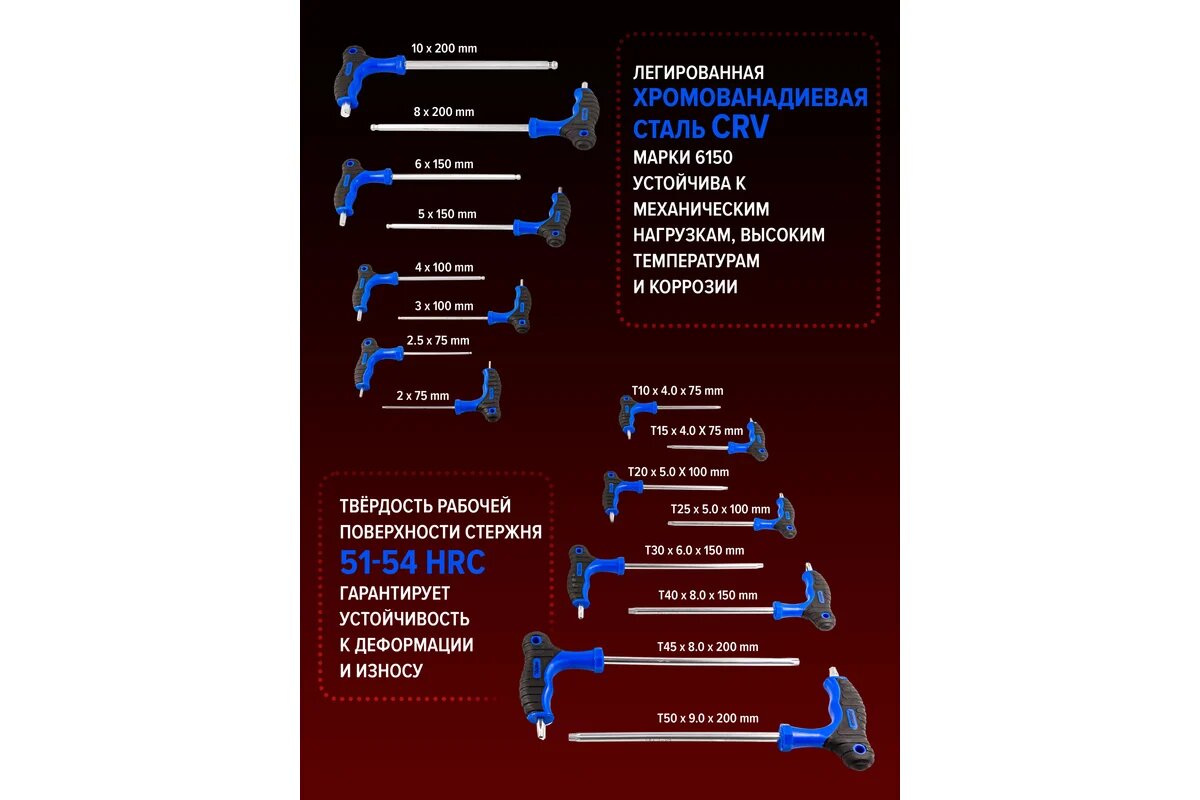 10 x 200 mm

8 x 200 mm

6 x 150 mm

5 x 150 mm

4 x 100 mm

3 x 100 mm

2.5 x 75 mm

2 x 75 mm

ЛЕГИРОВАННАЯ ХРОМОВАНАДИЕВАЯ СТАЛЬ CRV МАРКИ 6150 УСТОЙЧИВА К МЕХАНИЧЕСКИМ НАГРУЗКАМ, ВЫСОКИМ ТЕМПЕРАТУРАМ И КОРРОЗИИ

T10 x 4.0 x 75 mm

T15 x 4.0 X 75 mm

T20 x 5.0 X 100 mm

T25 x 5.0 x 100 mm

T30 x 6.0 x 150 mm

T40 x 8.0 x 150 mm

T45 x 8.0 x 200 mm

T50 x 9.0 x 200 mm

ТВЁРДОСТЬ РАБОЧЕЙ ПОВЕРХНОСТИ СТЕРЖНЯ 51-54 HRC ГАРАНТИРУЕТ УСТОЙЧИВОСТЬ К ДЕФОРМАЦИИ И ИЗНОСУ