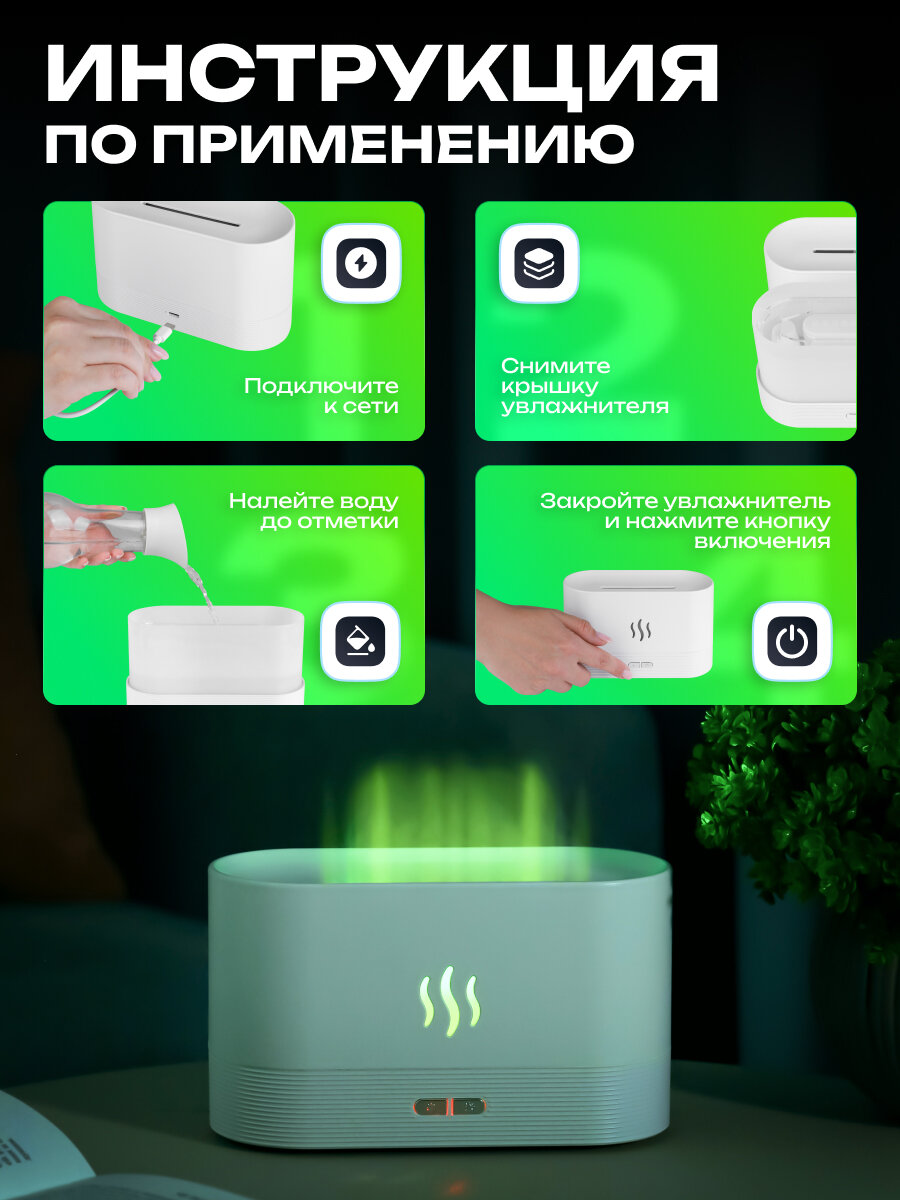 ИНСТРУКЦИЯ
ПО ПРИМЕНЕНИЮ

Подключите к сети

Снимите крышку увлажнителя

Налейте воду до отметки

Закройте увлажнитель и нажмите кнопку включения