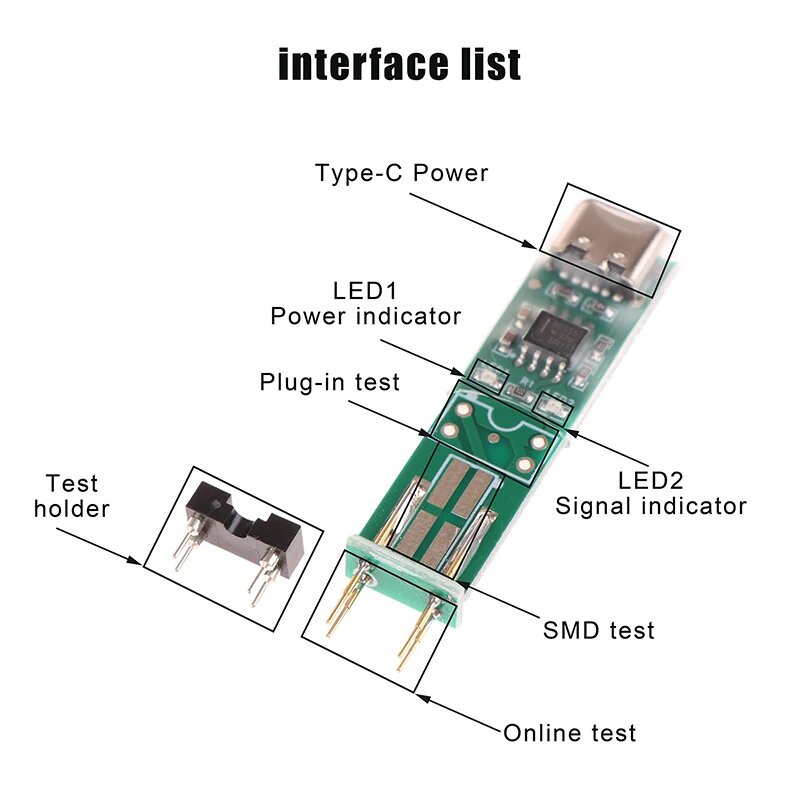 interface list

Type-C Power

LED1
Power indicator

Plug-in test

Test
holder

LED2
Signal indicator

SMD test

Online test