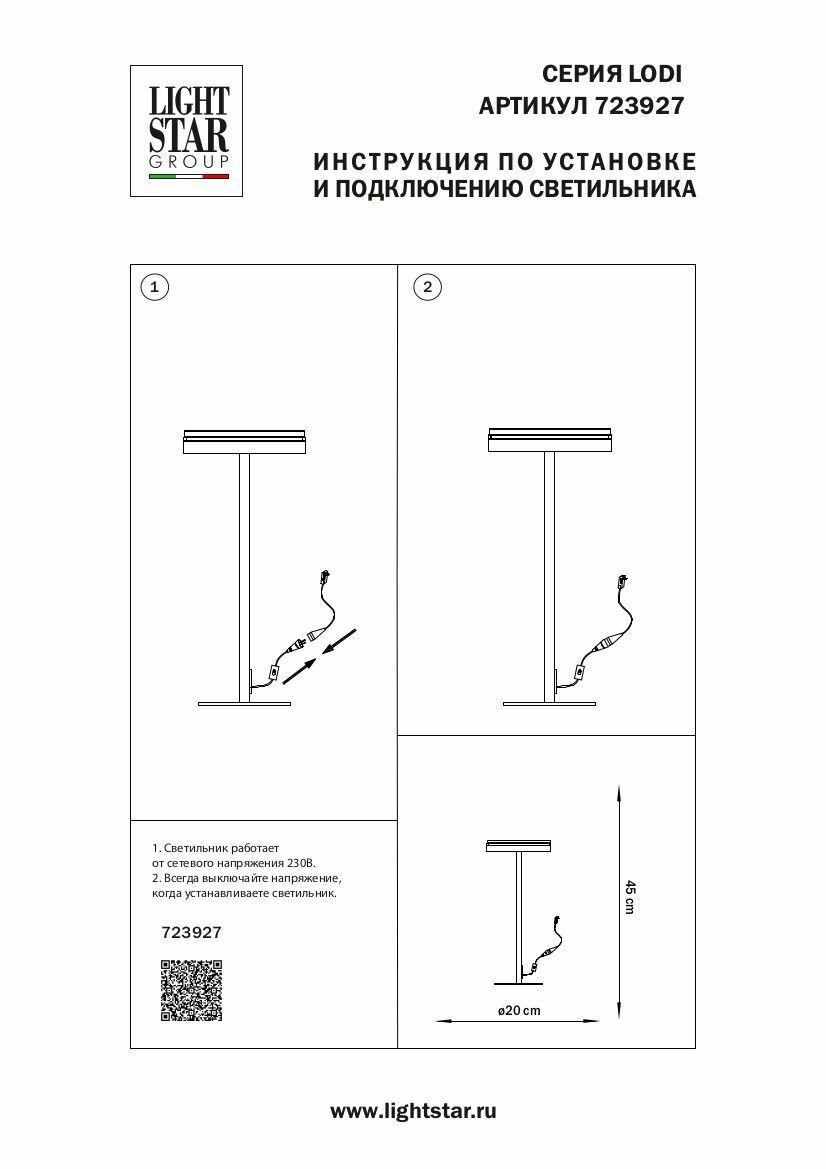 LIGHT STAR GROUP

СЕРИЯ LODI
АРТИКУЛ 723927

ИНСТРУКЦИЯ ПО УСТАНОВКЕ
И ПОДКЛЮЧЕНИЮ СВЕТИЛЬНИКА

1

2

1. Светильник работает от сетевого напряжения 230В.
2. Всегда выключайте напряжение, когда устанавливаете светильник.

723927

45 cm

ø20 cm

www.lightstar.ru