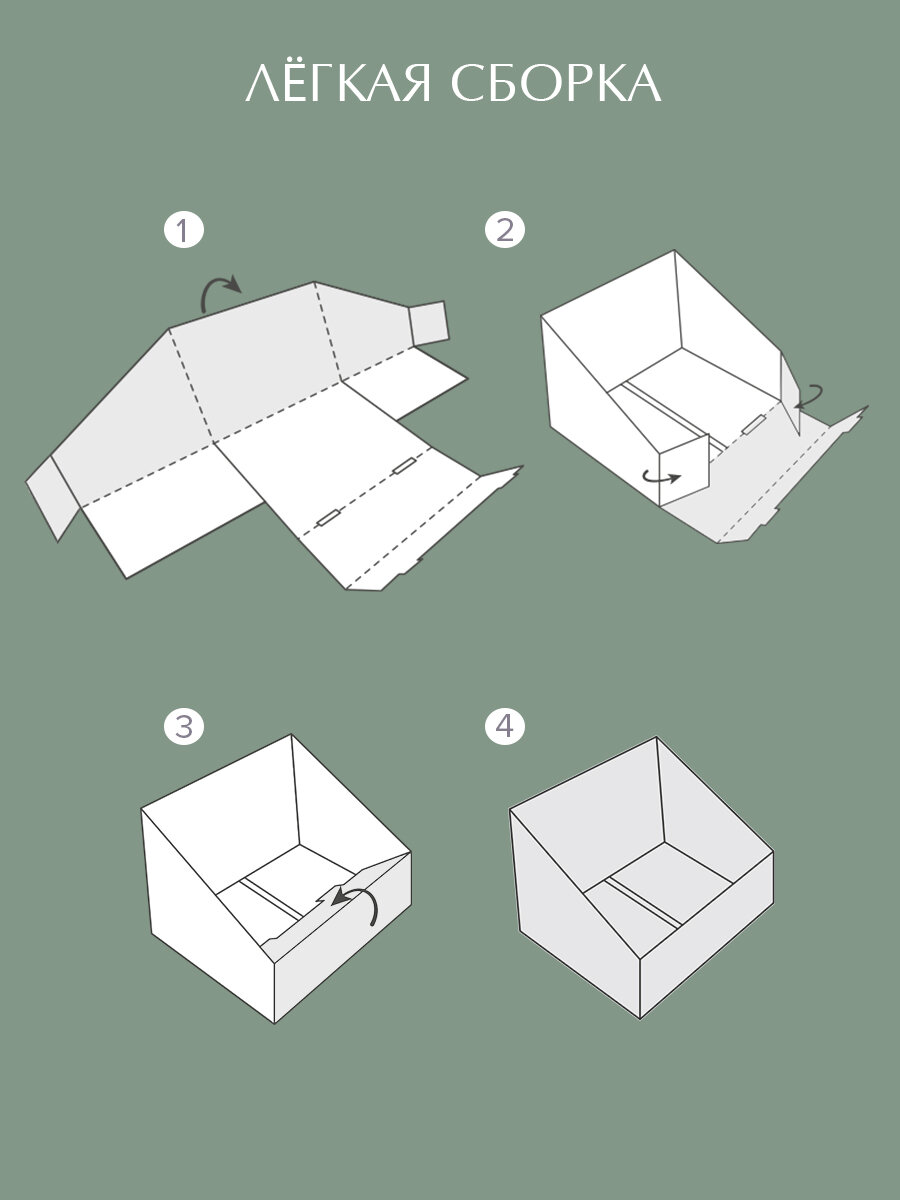 ЛЁГКАЯ СБОРКА

1

2

3

4