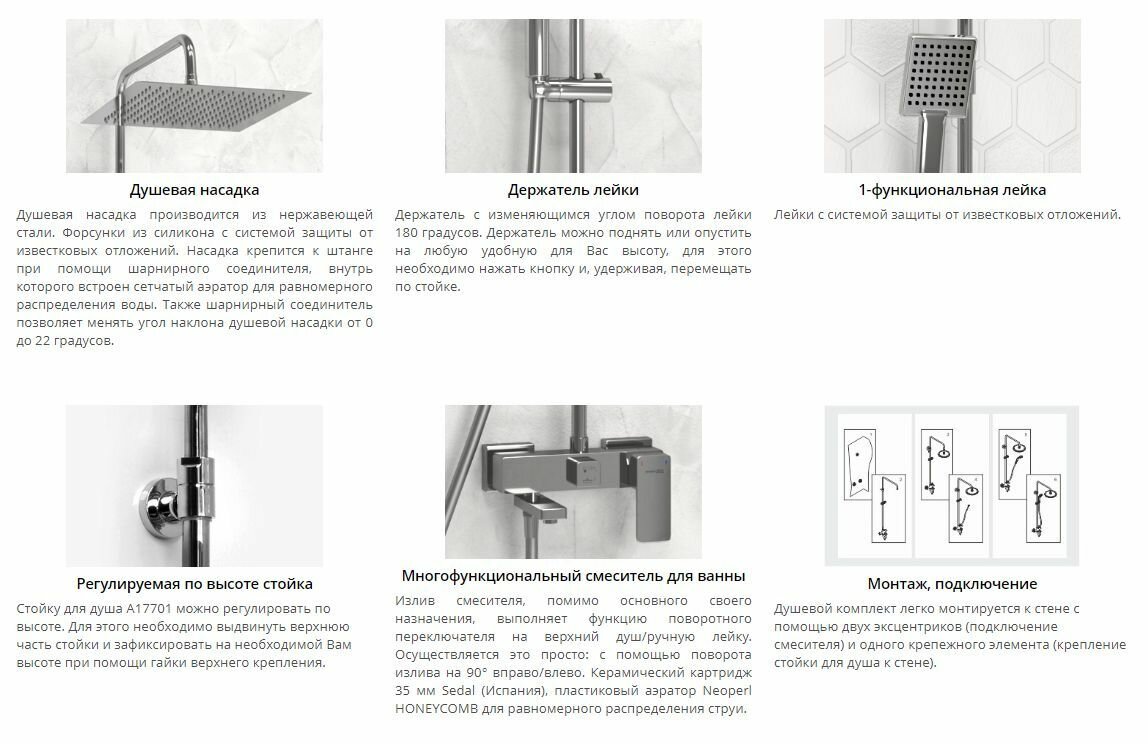 Душевая насадка

Душевая насадка производится из нержавеющей стали. Форсунки из силикона с системой защиты от известковых отложений. Насадка крепится к штанге при помощи шарнирного соединителя, внутрь которого встроен сетчатый аэратор для равномерного распределения воды. Также шарнирный соединитель позволяет менять угол наклона душевой насадки от 0 до 22 градусов.

Держатель лейки

Держатель с изменяющимся углом поворота лейки 180 градусов. Держатель можно поднять или опустить на любую удобную для Вас высоту, для этого необходимо нажать кнопку и, удерживая, перемещать по стойке.

1-функциональная лейка

Лейки с системой защиты от известковых отложений.

Регулируемая по высоте стойка

Стойку для душа A17701 можно регулировать по высоте. Для этого необходимо выдвинуть верхнюю часть стойки и зафиксировать на необходимой Вам высоте при помощи гайки верхнего крепления.

Многофункциональный смеситель для ванны

Излив смесителя, помимо основного своего назначения, выполняет функцию поворотного переключателя на верхний душ/ручную лейку. Осуществляется это просто: с помощью поворота излива на 90° вправо/влево. Керамический картридж 35 мм Sedal (Испания), пластиковый аэратор Neoperl HONEYCOMB для равномерного распределения струи.

Монтаж, подключение

Душевой комплект легко монтируется к стене с помощью двух эксцентриков (подключение смесителя) и одного крепежного элемента (крепление стойки для душа к стене).