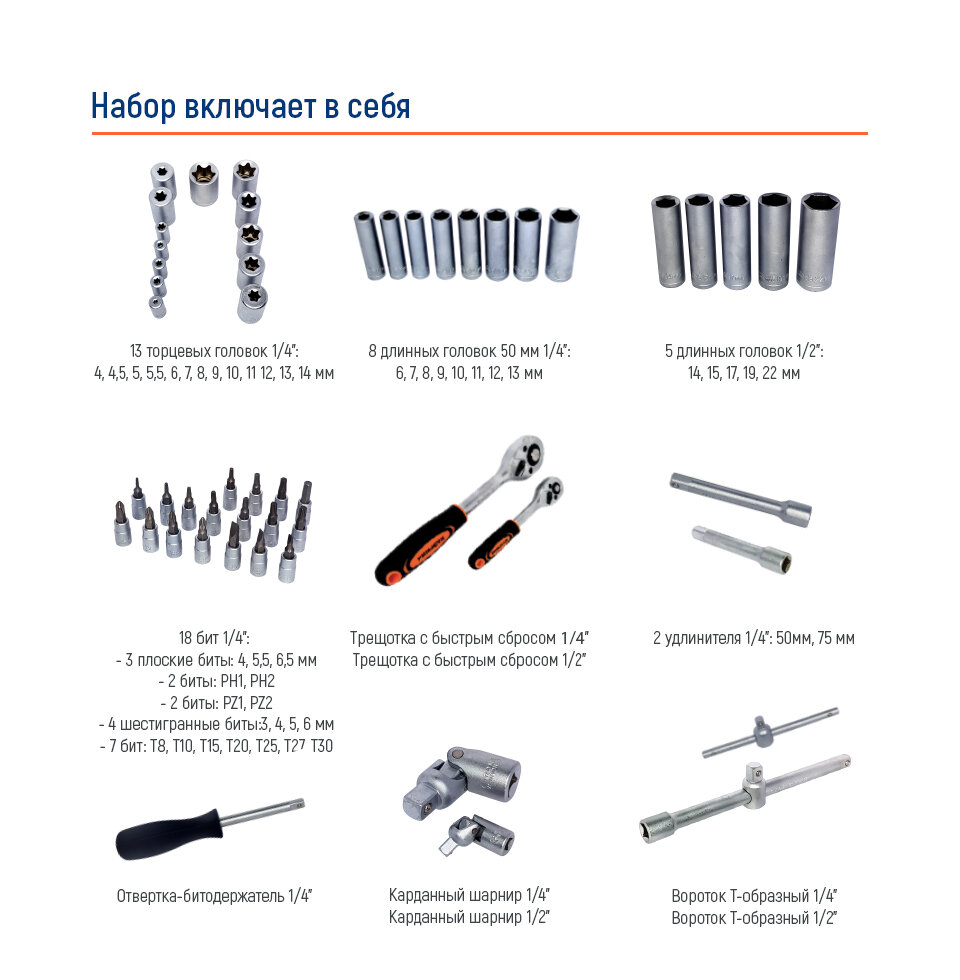 Набор включает в себя

13 торцевых головок 1/4":
4, 4,5, 5, 5,5, 6, 7, 8, 9, 10, 11 12, 13, 14 мм

8 длинных головок 50 мм 1/4":
6, 7, 8, 9, 10, 11, 12, 13 мм

5 длинных головок 1/2":
14, 15, 17, 19, 22 мм

18 бит 1/4":
- 3 плоские биты: 4, 5,5, 6,5 мм
- 2 биты: PH1, PH2
- 2 биты: PZ1, PZ2
- 4 шестигранные биты:3, 4, 5, 6 мм
- 7 бит: T8, T10, T15, T20, T25, T27 T30

Трещотка с быстрым сбросом 1/4"
Трещотка с быстрым сбросом 1/2"

2 удлинителя 1/4": 50мм, 75 мм

Отвертка-битодержатель 1/4"

Карданный шарнир 1/4"
Карданный шарнир 1/2"

Вороток Т-образный 1/4"
Вороток Т-образный 1/2"