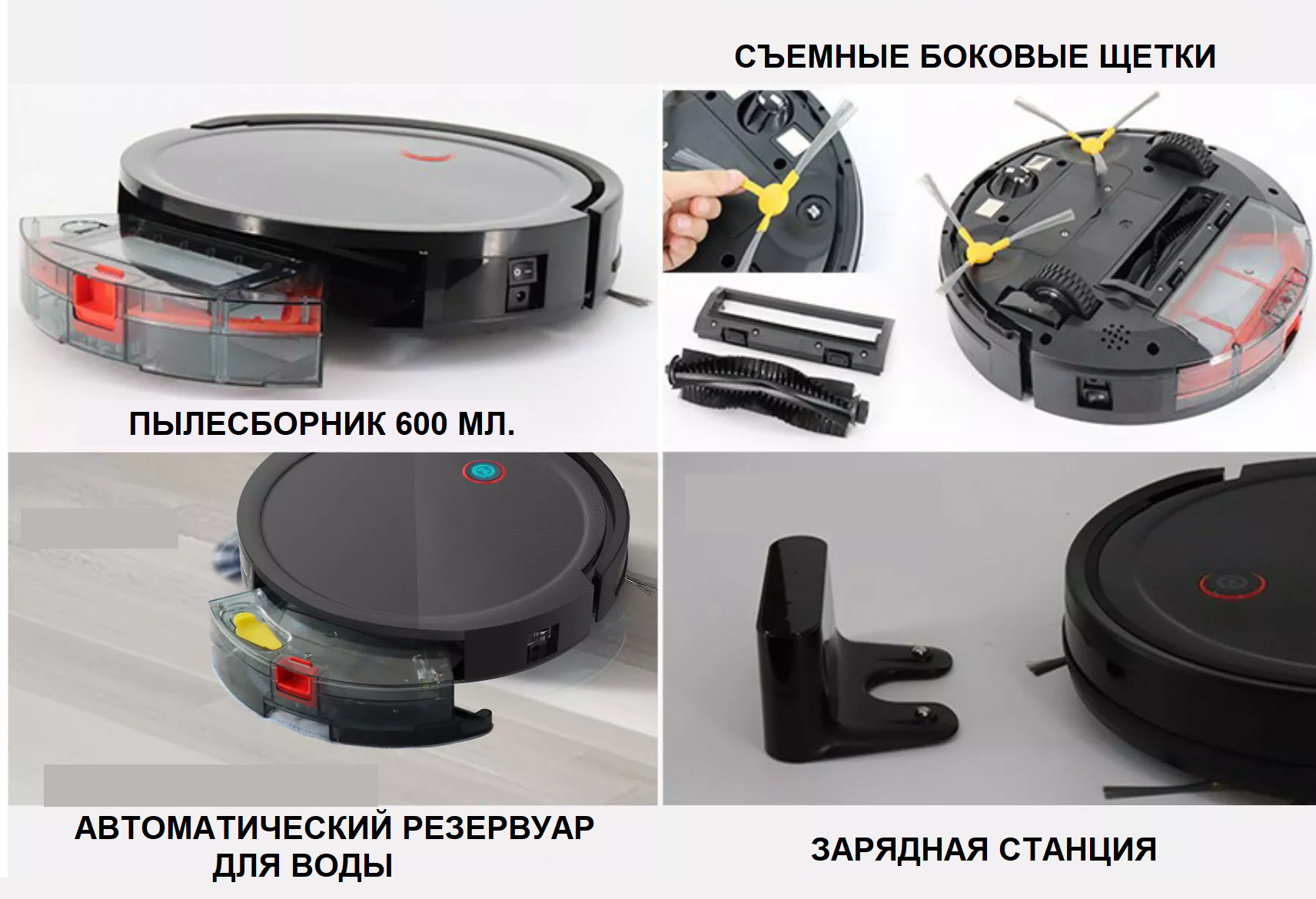 СЪЕМНЫЕ БОКОВЫЕ ЩЕТКИ

ПЫЛЕСБОРНИК 600 МЛ.

АВТОМАТИЧЕСКИЙ РЕЗЕРВУАР ДЛЯ ВОДЫ

ЗАРЯДНАЯ СТАНЦИЯ