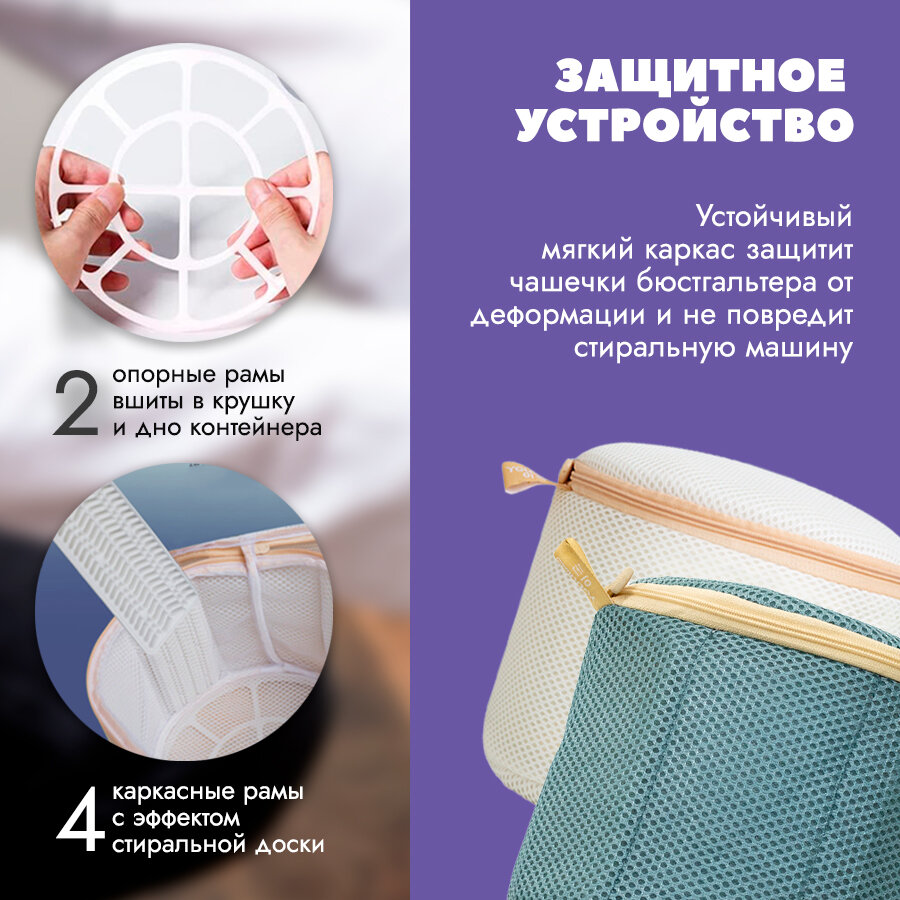 ЗАЩИТНОЕ УСТРОЙСТВО

Устойчивый мягкий каркас защитит чашечки бюстгальтера от деформации и не повредит стиральную машину

2 опорные рамы вшиты в крушку и дно контейнера

4 каркасные рамы с эффектом стиральной доски