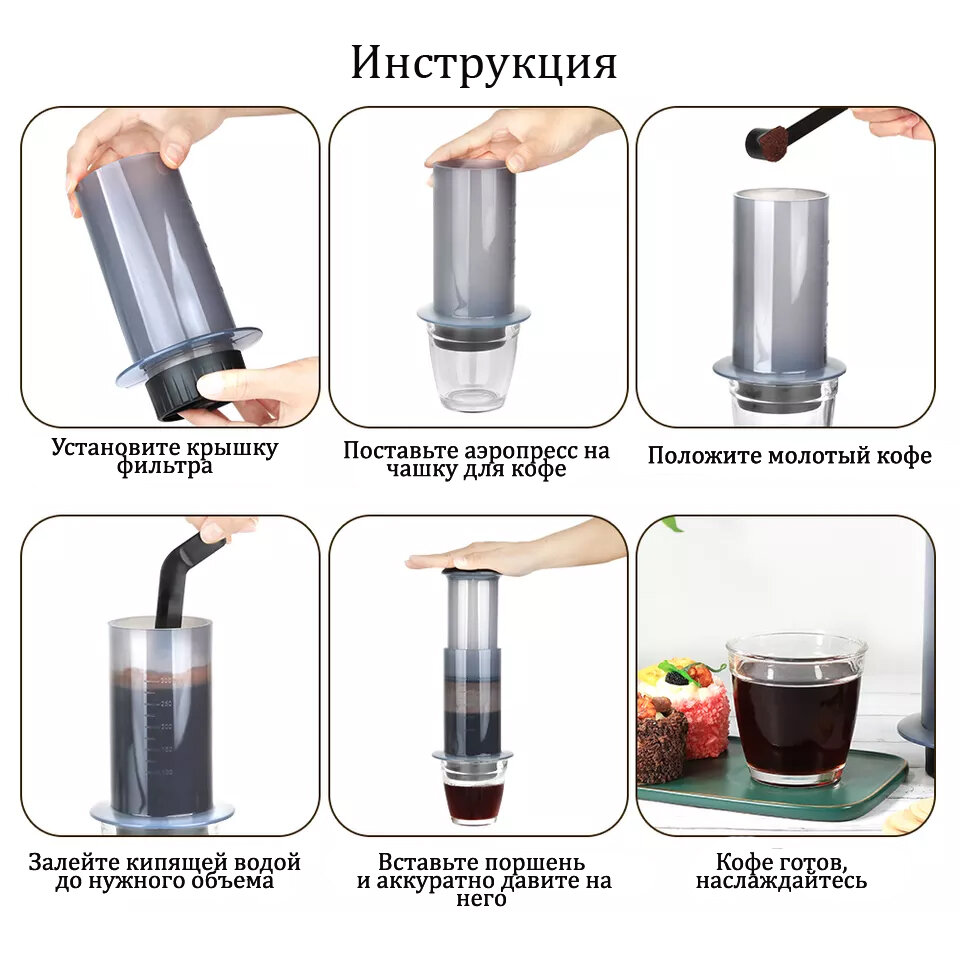 Инструкция

Установите крышку фильтра

Поставьте аэропресс на чашку для кофе

Положите молотый кофе

Залейте кипящей водой до нужного объема

Вставьте поршень и аккуратно давите на него

Кофе готов, наслаждайтесь