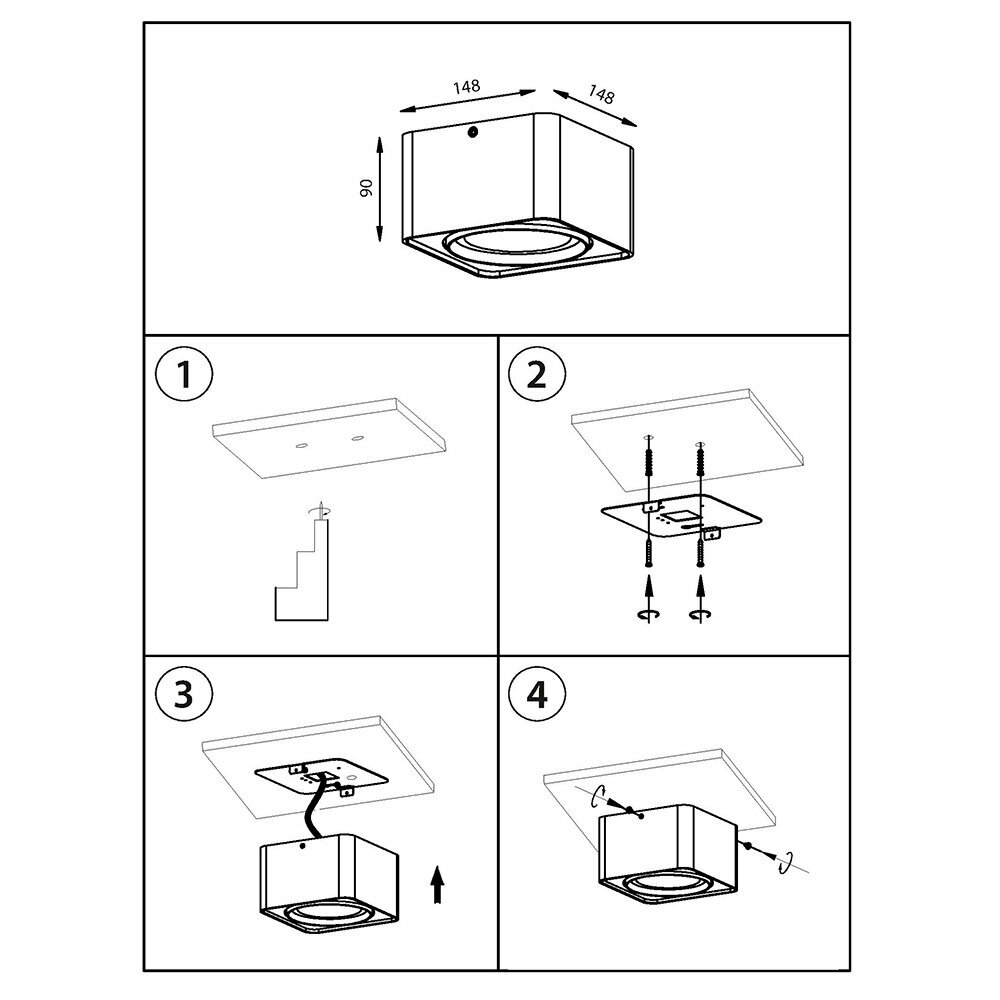 148
148
90

1

2

3

4