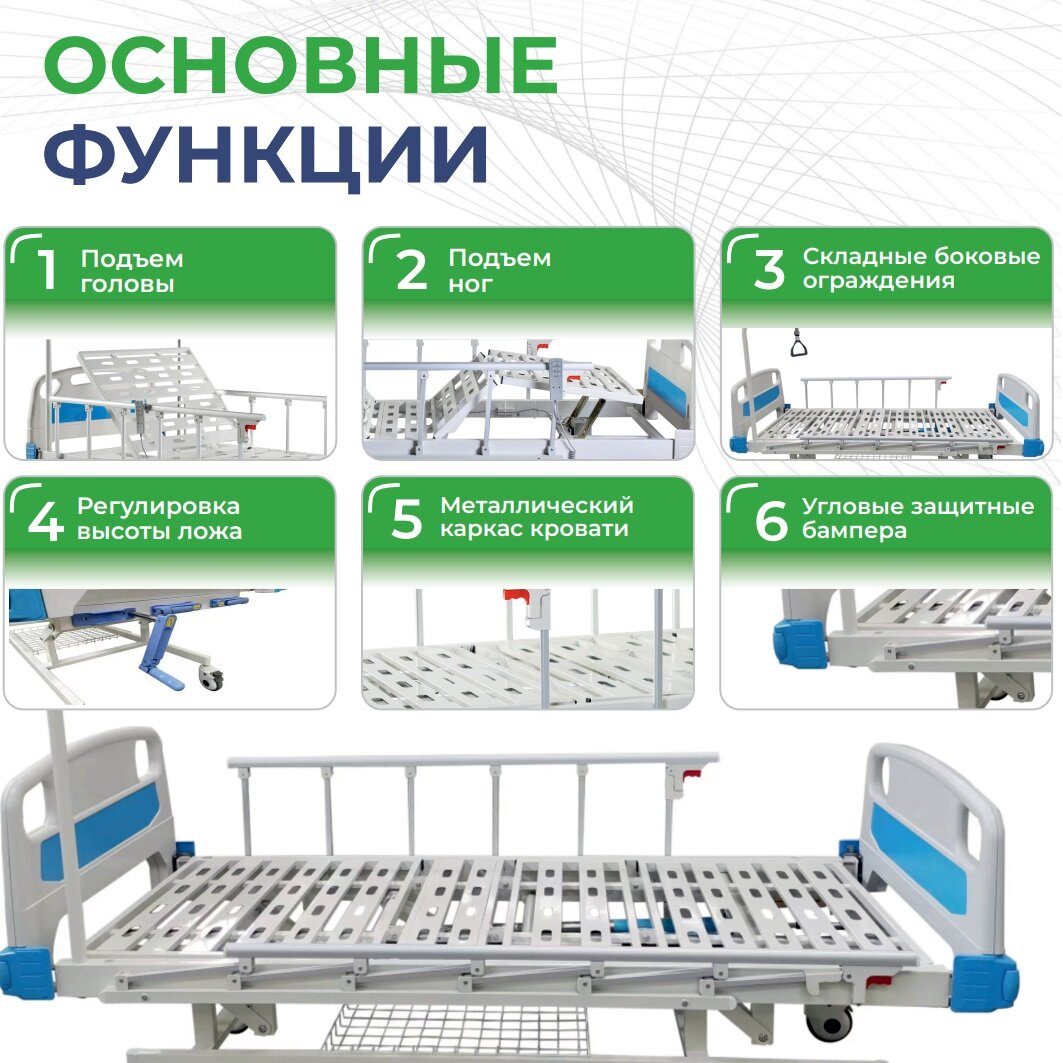 ОСНОВНЫЕ ФУНКЦИИ

1 Подъем головы

2 Подъем ног

3 Складные боковые ограждения

4 Регулировка высоты ложа

5 Металлический каркас кровати

6 Угловые защитные бампера