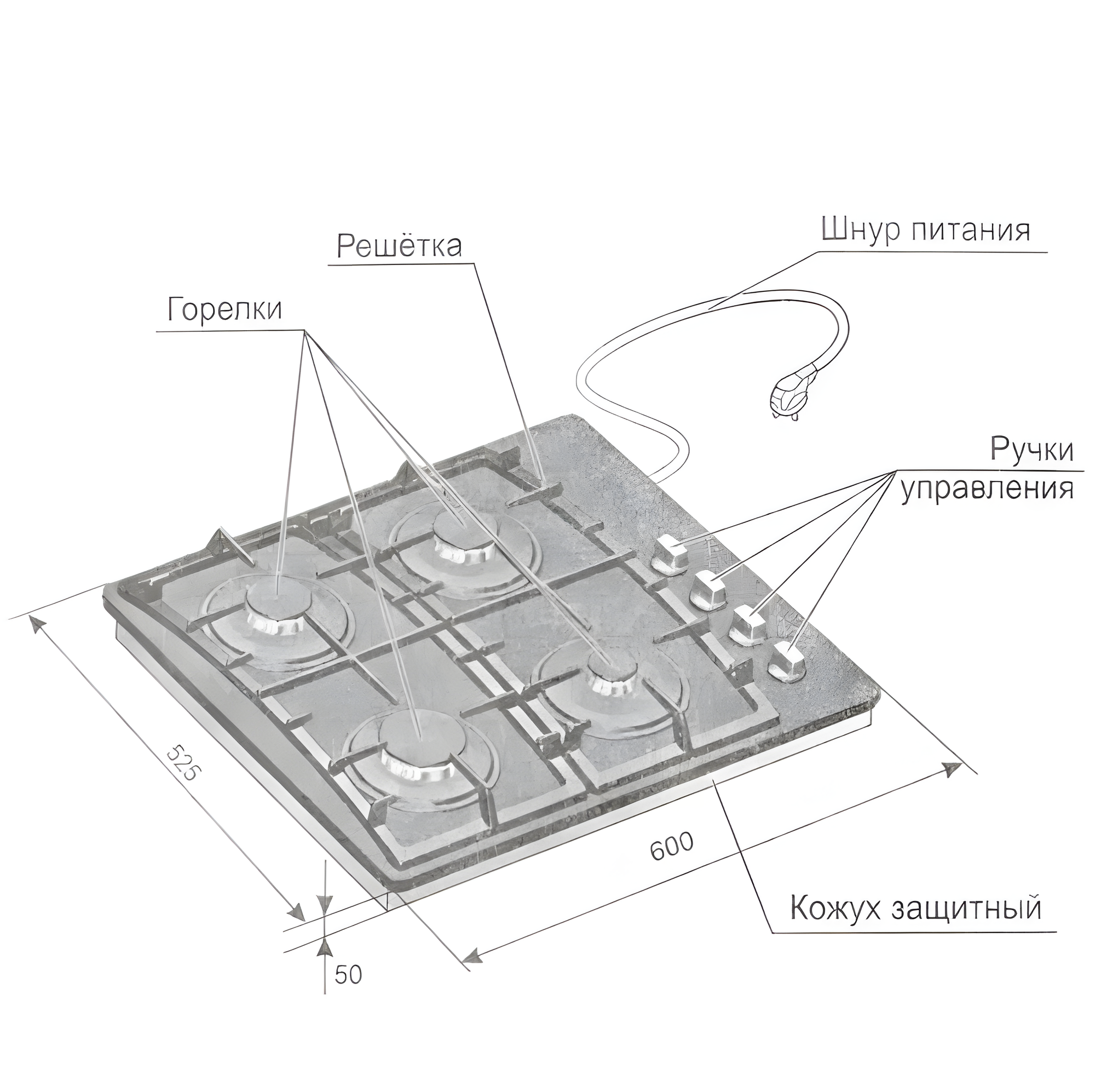 Шнур питания

Решётка

Горелки

Ручки управления

525

600

Кожух защитный

50