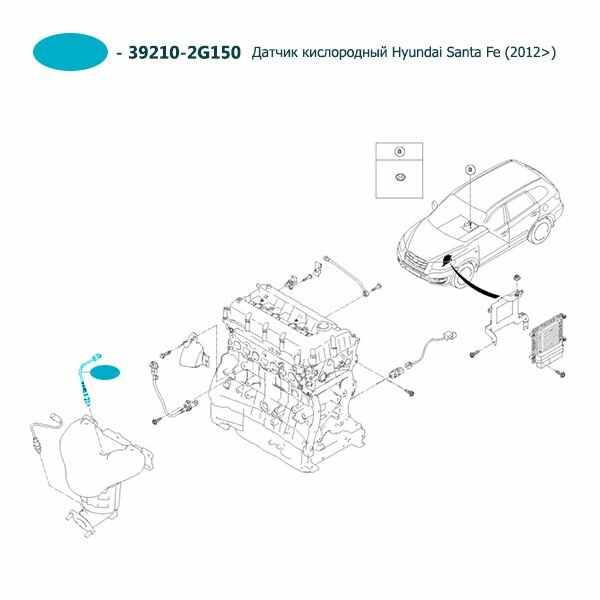 - 39210-2G150 Датчик кислородный Hyundai Santa Fe (2012>)

a

a