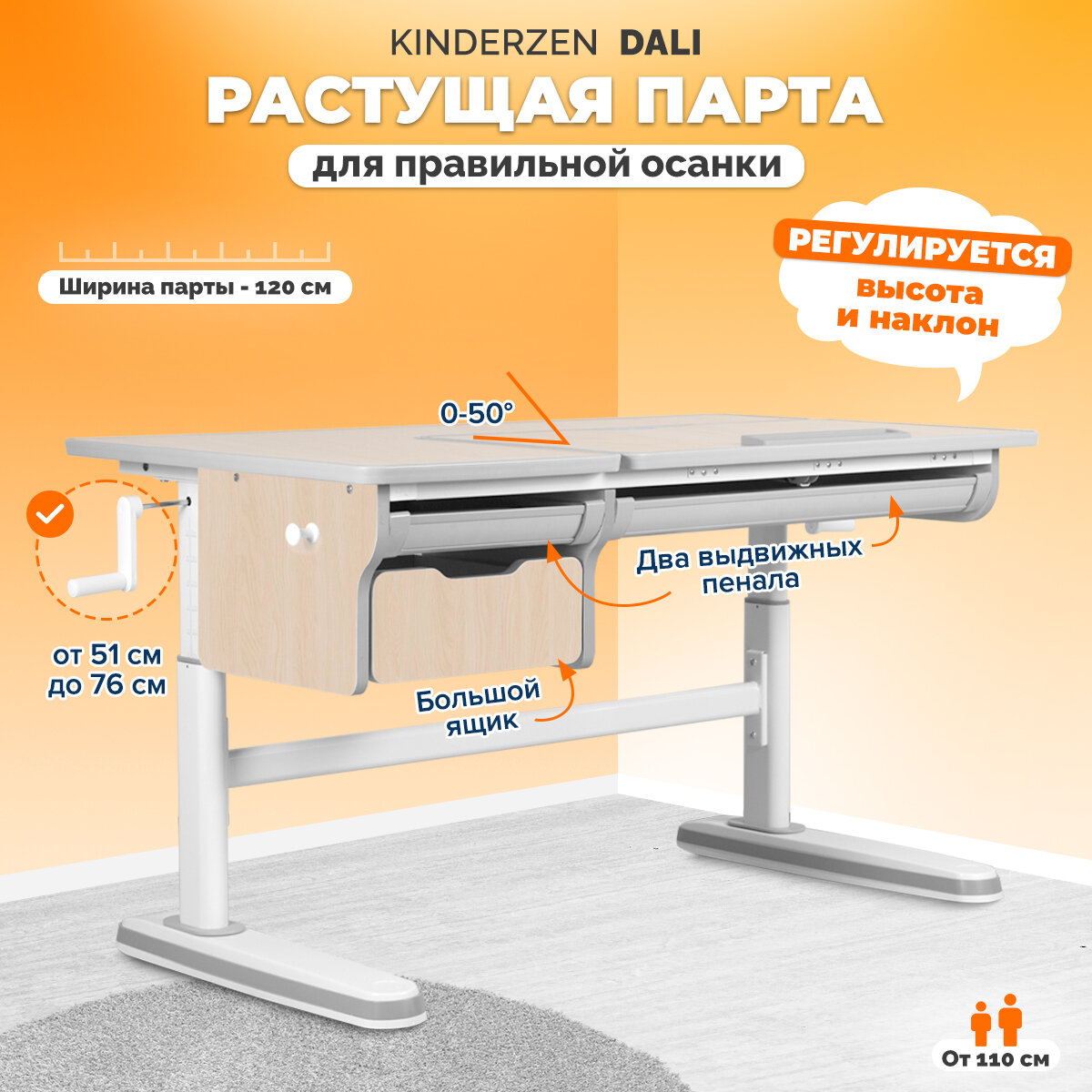 KINDERZEN DALI

РАСТУЩАЯ ПАРТА

для правильной осанки

Ширина парты - 120 см

РЕГУЛИРУЕТСЯ
высота
и наклон

0-50°

Два выдвижных пенала

от 51 см
до 76 см

Большой ящик

От 110 см