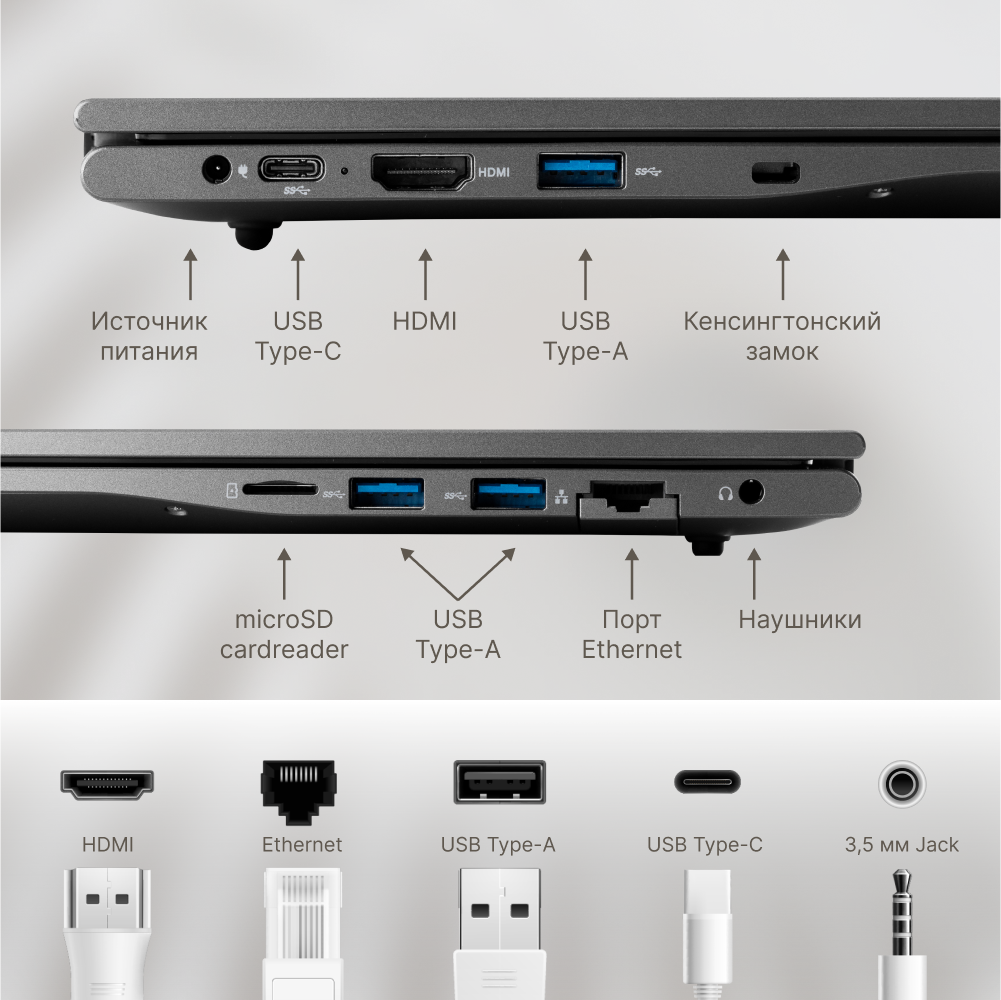 HDMI

Источник питания

USB Type-C

HDMI

USB Type-A

Кенсингтонский замок

microSD cardreader

USB Type-A

Порт Ethernet

Наушники

HDMI

Ethernet

USB Type-A

USB Type-C

3,5 мм Jack