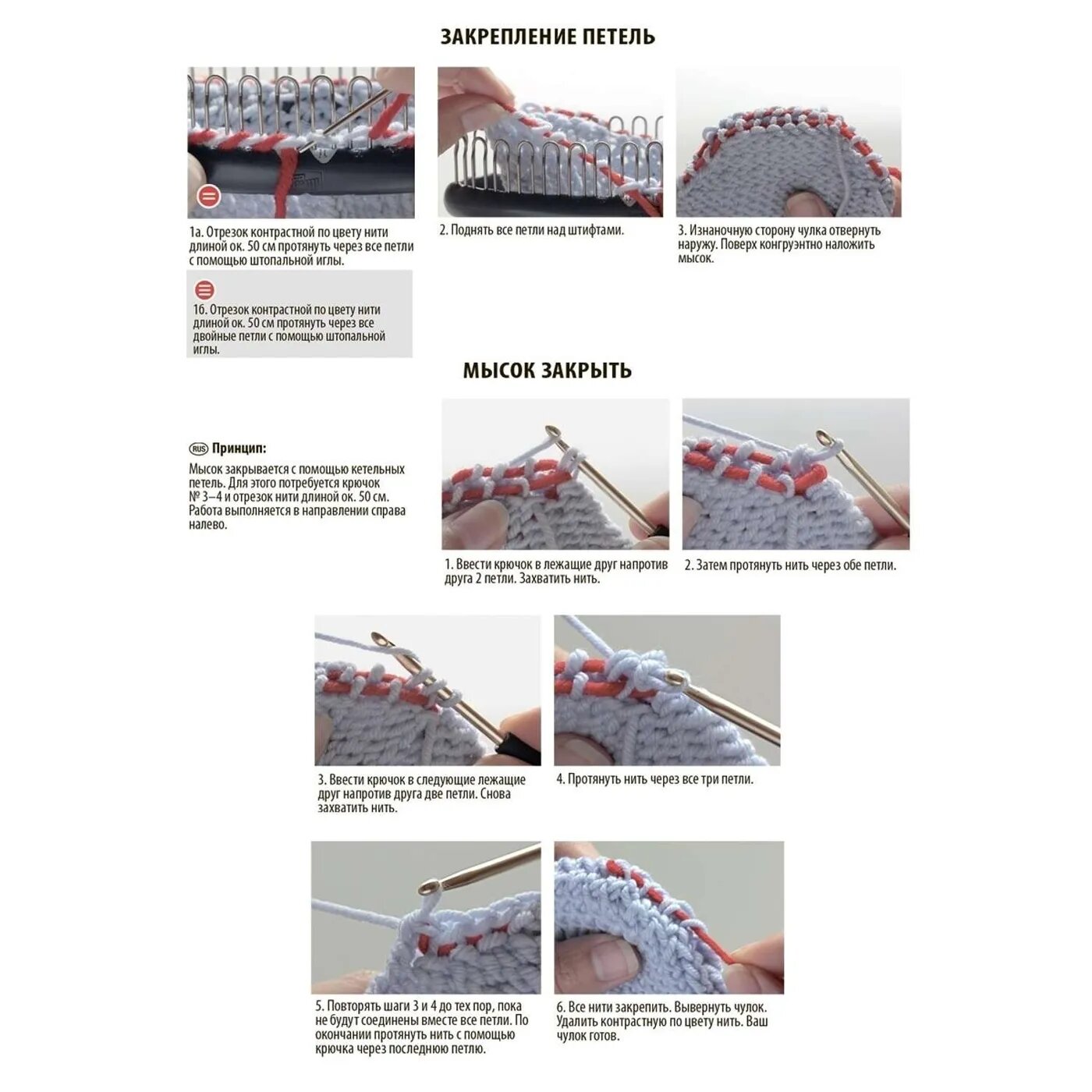 ЗАКРЕПЛЕНИЕ ПЕТЕЛЬ

1а. Отрезок контрастной по цвету нити длиной ок. 50 см протянуть через все петли с помощью штопальной иглы.

1б. Отрезок контрастной по цвету нити длиной ок. 50 см протянуть через все двойные петли с помощью штопальной иглы.

2. Поднять все петли над штифтами.

3. Изнаночную сторону чулка отвернуть наружу. Поверх конгруэнтно наложить мысок.

МЫСОК ЗАКРЫТЬ

RUS Принцип:
Мысок закрывается с помощью кетельных петель. Для этого потребуется крючок № 3–4 и отрезок нити длиной ок. 50 см. Работа выполняется в направлении справа налево.

1. Ввести крючок в лежащие друг напротив друга 2 петли. Захватить нить.

2. Затем протянуть нить через обе петли.

3. Ввести крючок в следующие лежащие друг напротив друга две петли. Снова захватить нить.

4. Протянуть нить через все три петли.

5. Повторять шаги 3 и 4 до тех пор, пока не будут соединены вместе все петли. По окончании протянуть нить с помощью крючка через последнюю петлю.

6. Все нити закрепить. Вывернуть чулок. Удалить контрастную по цвету нить. Ваш чулок готов.