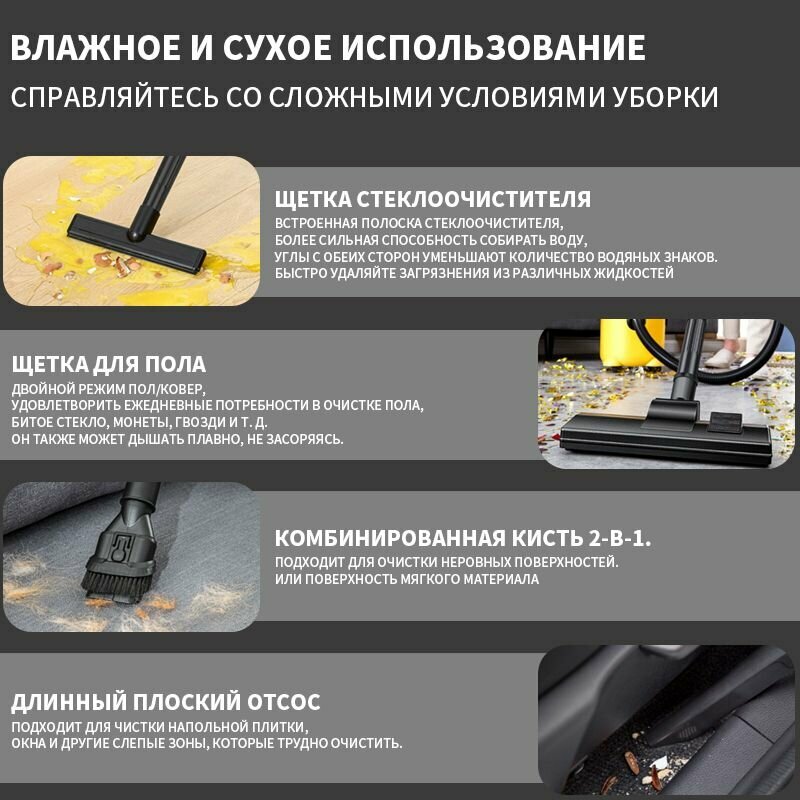 ВЛАЖНОЕ И СУХОЕ ИСПОЛЬЗОВАНИЕ

СПРАВЛЯЙТЕСЬ СО СЛОЖНЫМИ УСЛОВИЯМИ УБОРКИ

ЩЕТКА СТЕКЛООЧИСТИТЕЛЯ

ВСТРОЕННАЯ ПОЛОСКА СТЕКЛООЧИСТИТЕЛЯ, БОЛЕЕ СИЛЬНАЯ СПОСОБНОСТЬ СОБИРАТЬ ВОДУ, УГЛЫ С ОБЕИХ СТОРОН УМЕНЬШАЮТ КОЛИЧЕСТВО ВОДЯНЫХ ЗНАКОВ. БЫСТРО УДАЛЯЙТЕ ЗАГРЯЗНЕНИЯ ИЗ РАЗЛИЧНЫХ ЖИДКОСТЕЙ

ЩЕТКА ДЛЯ ПОЛА

ДВОЙНОЙ РЕЖИМ ПОЛ/КОВЕР, УДОВЛЕТВОРИТЬ ЕЖЕДНЕВНЫЕ ПОТРЕБНОСТИ В ОЧИСТКЕ ПОЛА, БИТОЕ СТЕКЛО, МОНЕТЫ, ГВОЗДИ И Т. Д. ОН ТАКЖЕ МОЖЕТ ДЫШАТЬ ПЛАВНО, НЕ ЗАСОРЯЯСЬ.

КОМБИНИРОВАННАЯ КИСТЬ 2-В-1.

ПОДХОДИТ ДЛЯ ОЧИСТКИ НЕРОВНЫХ ПОВЕРХНОСТЕЙ. ИЛИ ПОВЕРХНОСТЬ МЯГКОГО МАТЕРИАЛА

ДЛИННЫЙ ПЛОСКИЙ ОТСОС

ПОДХОДИТ ДЛЯ ЧИСТКИ НАПОЛЬНОЙ ПЛИТКИ, ОКНА И ДРУГИЕ СЛЕПЫЕ ЗОНЫ, КОТОРЫЕ ТРУДНО ОЧИСТИТЬ.