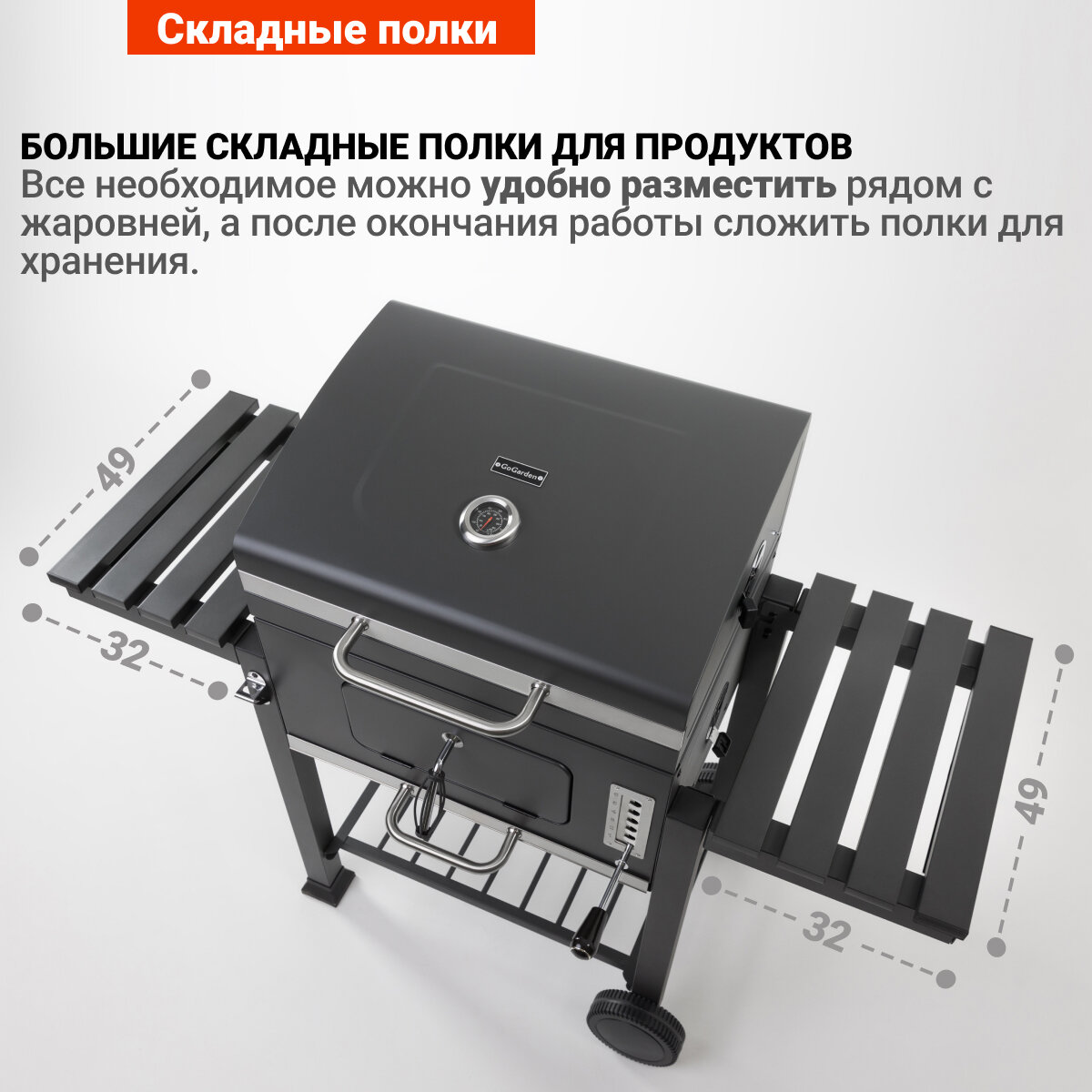 Складные полки

БОЛЬШИЕ СКЛАДНЫЕ ПОЛКИ ДЛЯ ПРОДУКТОВ
Все необходимое можно удобно разместить рядом с жаровней, а после окончания работы сложить полки для хранения.

49

32

GoGarden

49

32