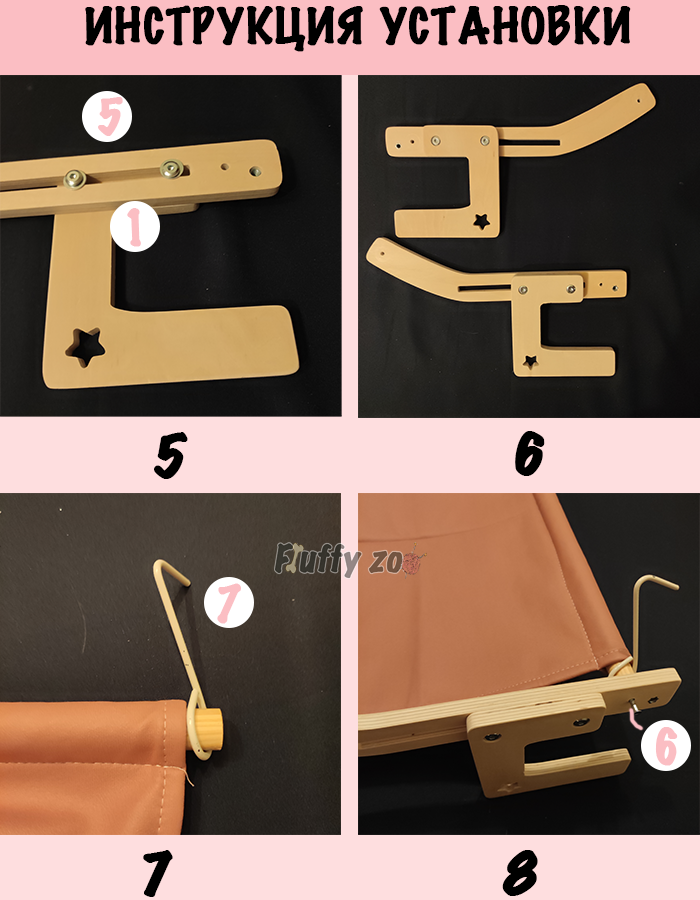 ИНСТРУКЦИЯ УСТАНОВКИ

5

1

5

6

Fluffy zoo

7

6

7

8