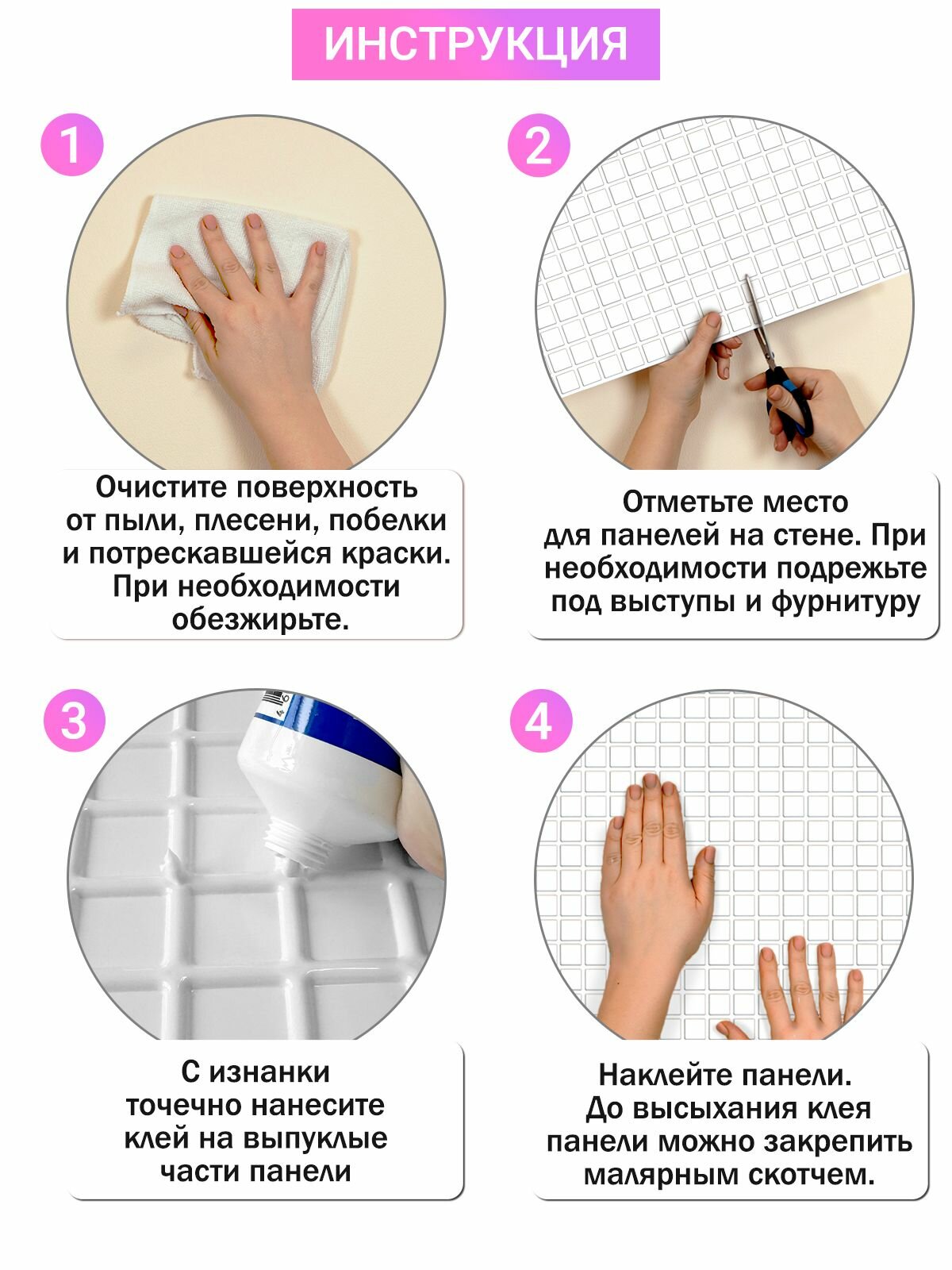 ИНСТРУКЦИЯ

1

Очистите поверхность от пыли, плесени, побелки и потрескавшейся краски. При необходимости обезжирьте.

2

Отметьте место для панелей на стене. При необходимости подрежьте под выступы и фурнитуру

3

С изнанки точечно нанесите клей на выпуклые части панели

4

Наклейте панели. До высыхания клея панели можно закрепить малярным скотчем.