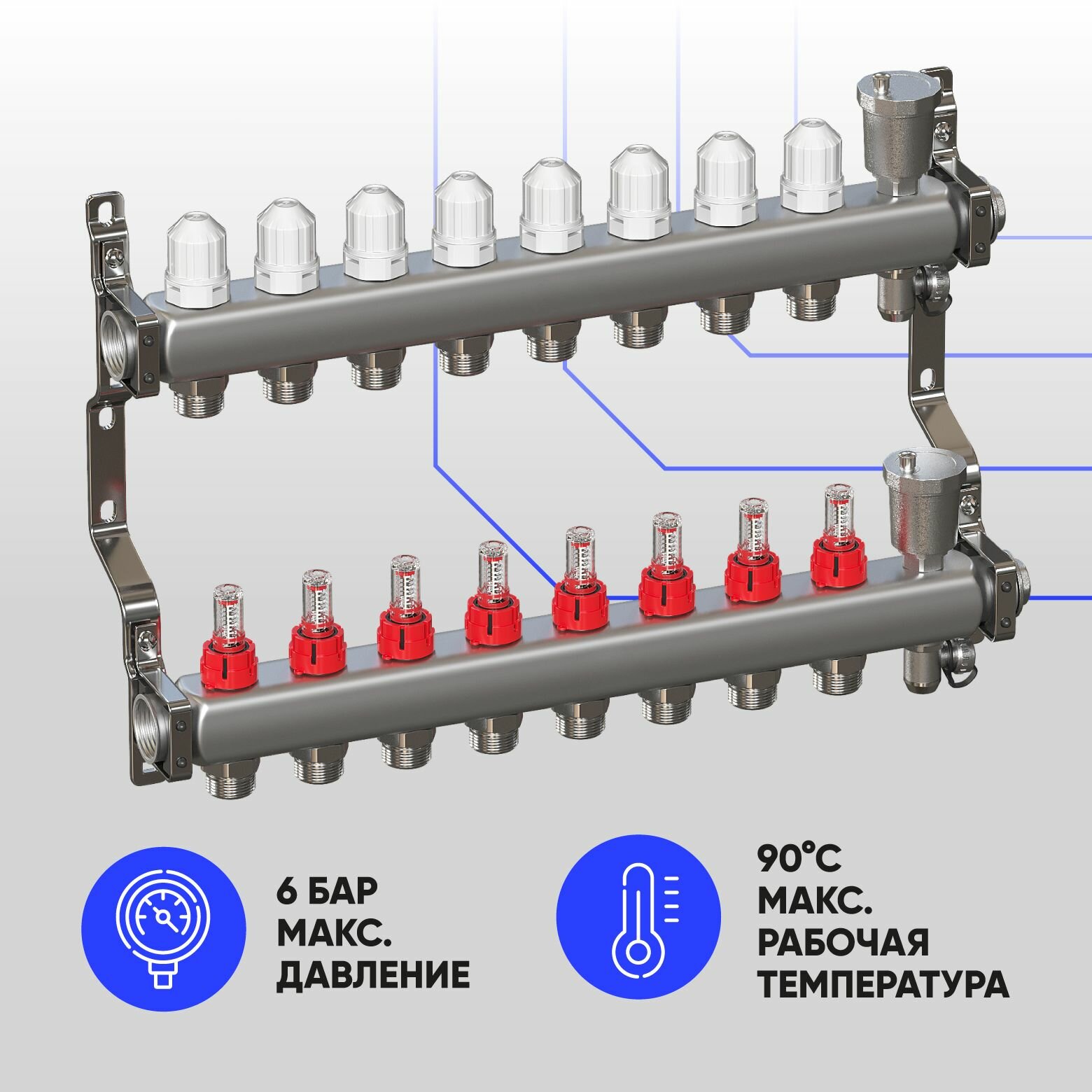 6 БАР
МАКС.
ДАВЛЕНИЕ

90°C
МАКС.
РАБОЧАЯ
ТЕМПЕРАТУРА