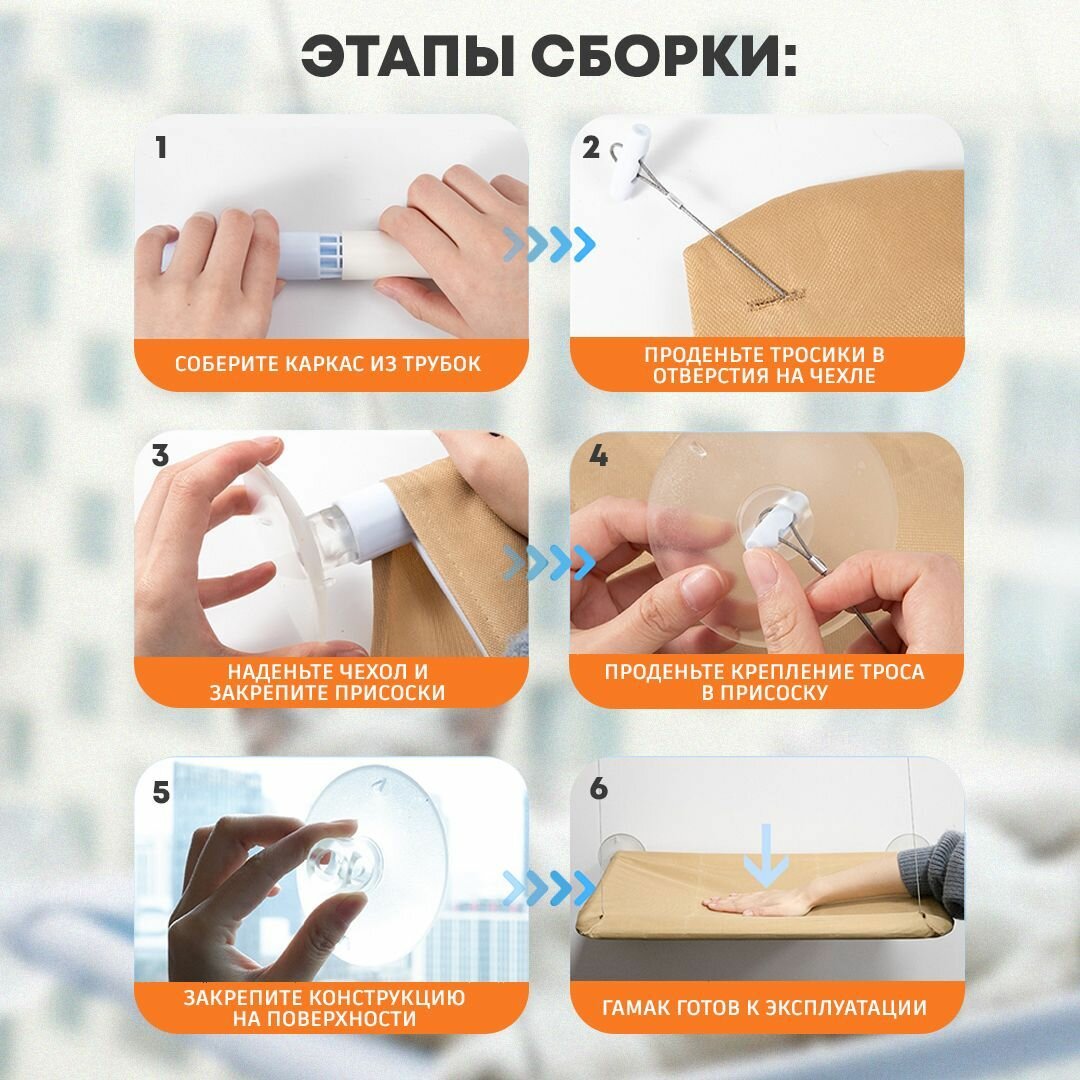 ЭТАПЫ СБОРКИ:

1

СОБЕРИТЕ КАРКАС ИЗ ТРУБОК

2

ПРОДЕНЬТЕ ТРОСИКИ В ОТВЕРСТИЯ НА ЧЕХЛЕ

3

НАДЕНЬТЕ ЧЕХОЛ И ЗАКРЕПИТЕ ПРИСОСКИ

4

ПРОДЕНЬТЕ КРЕПЛЕНИЕ ТРОСА В ПРИСОСКУ

5

ЗАКРЕПИТЕ КОНСТРУКЦИЮ НА ПОВЕРХНОСТИ

6

ГАМАК ГОТОВ К ЭКСПЛУАТАЦИИ