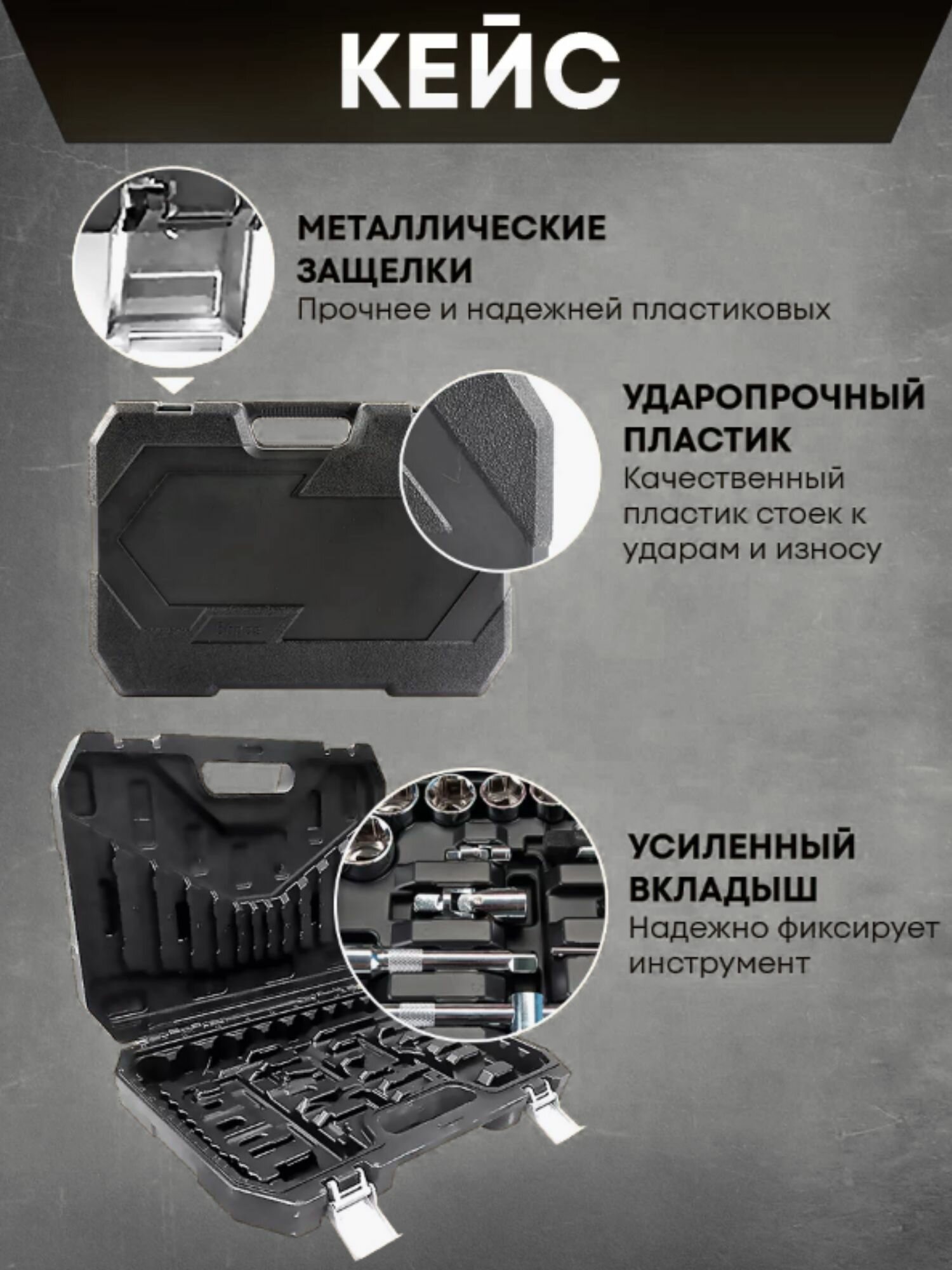 КЕЙС

МЕТАЛЛИЧЕСКИЕ ЗАЩЕЛКИ
Прочнее и надежней пластиковых

УДАРОПРОЧНЫЙ ПЛАСТИК
Качественный пластик стоек к ударам и износу

УСИЛЕННЫЙ ВКЛАДЫШ
Надежно фиксирует инструмент