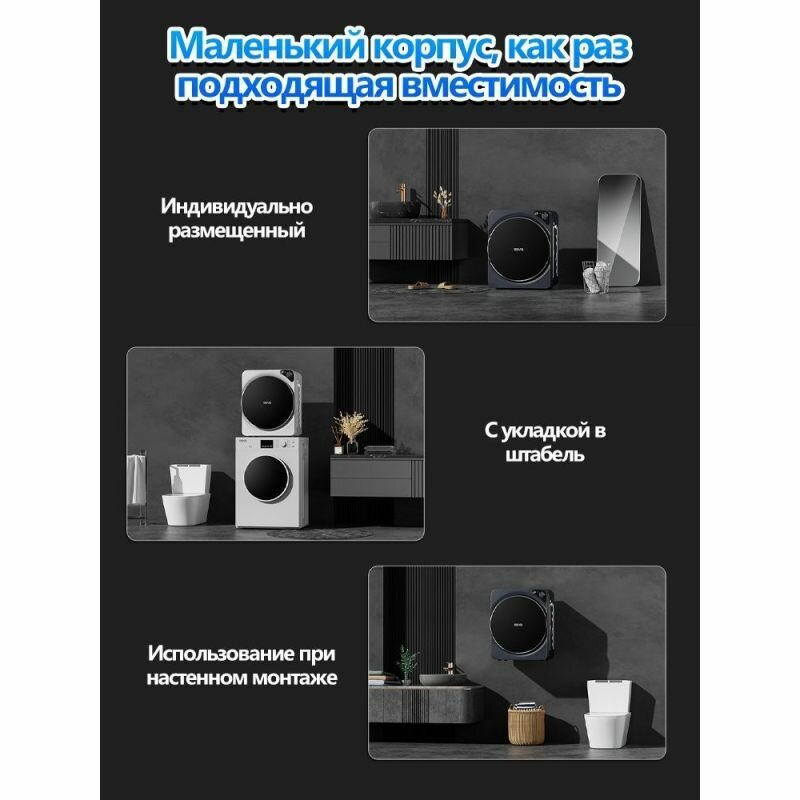 Маленький корпус, как раз подходящая вместимость

Индивидуально размещенный

С укладкой в штабель

Использование при настенном монтаже