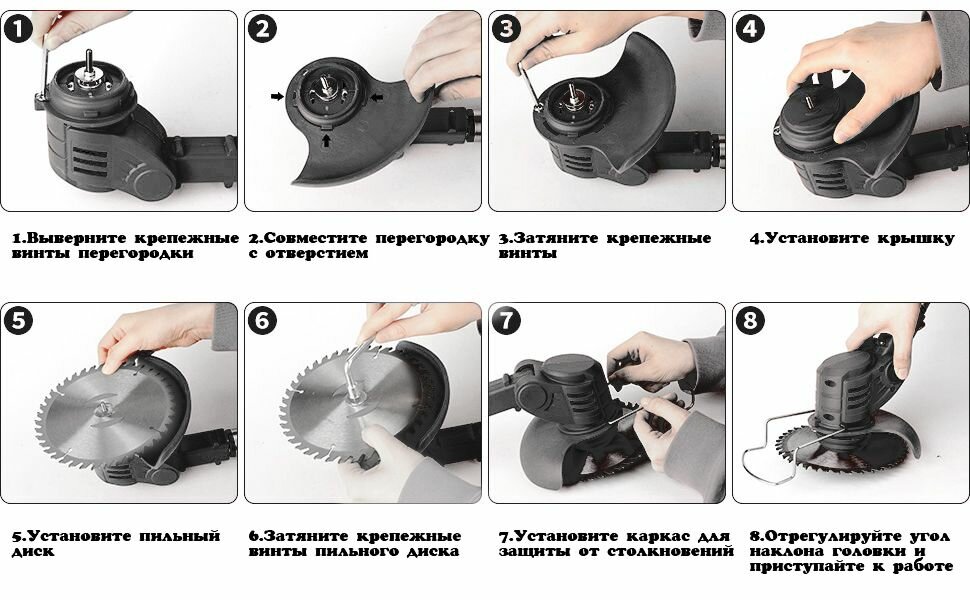 1

2

3

4

1.Выверните крепежные винты перегородки

2.Совместите перегородку с отверстием

3.Затяните крепежные винты

4.Установите крышку

5

6

7

8

5.Установите пильный диск

6.Затяните крепежные винты пильного диска

7.Установите каркас для защиты от столкновений

8.Отрегулируйте угол наклона головки и приступайте к работе