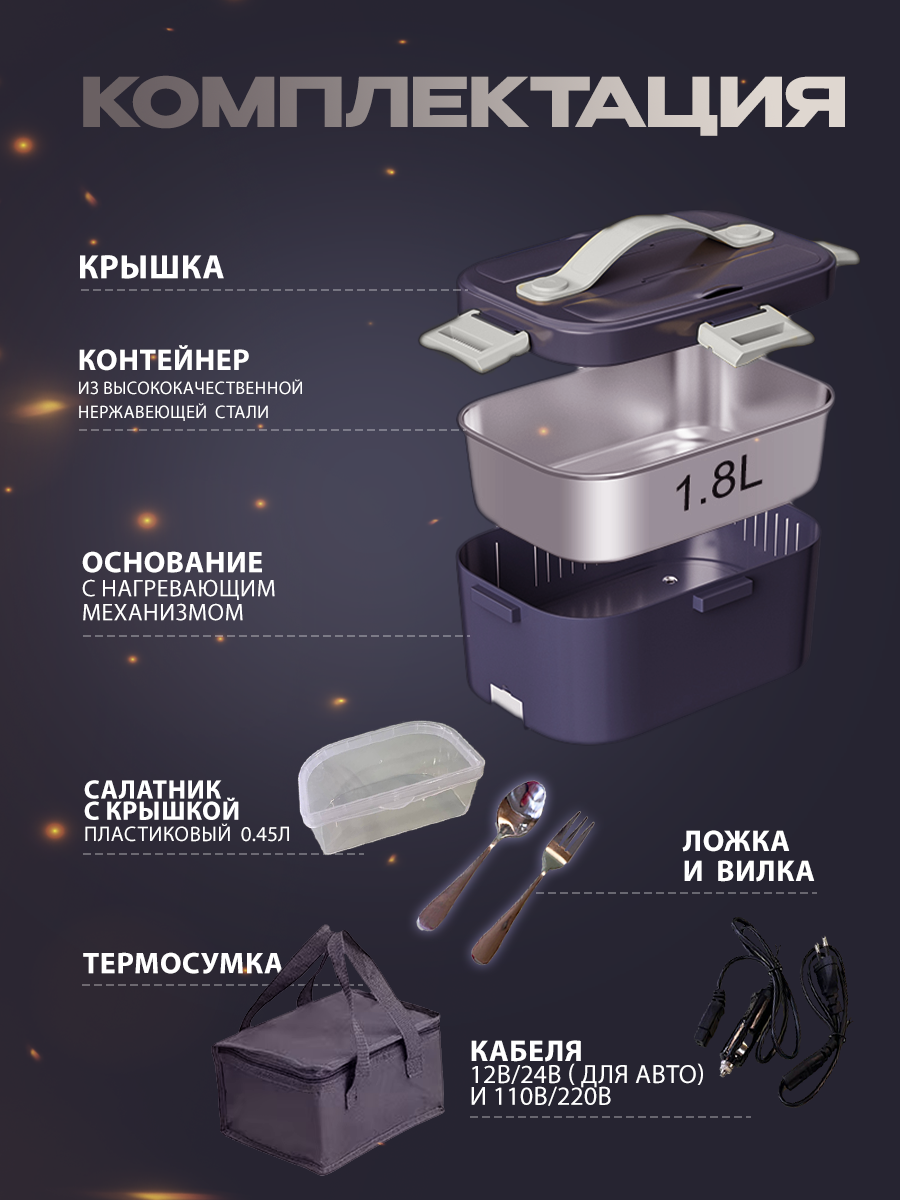 КОМПЛЕКТАЦИЯ

КРЫШКА

КОНТЕЙНЕР
ИЗ ВЫСОКОКАЧЕСТВЕННОЙ НЕРЖАВЕЮЩЕЙ СТАЛИ

1.8L

ОСНОВАНИЕ
С НАГРЕВАЮЩИМ МЕХАНИЗМОМ

САЛАТНИК С КРЫШКОЙ
ПЛАСТИКОВЫЙ 0.45Л

ЛОЖКА И ВИЛКА

ТЕРМОСУМКА

КАБЕЛЯ
12В/24В ( ДЛЯ АВТО) И 110В/220В