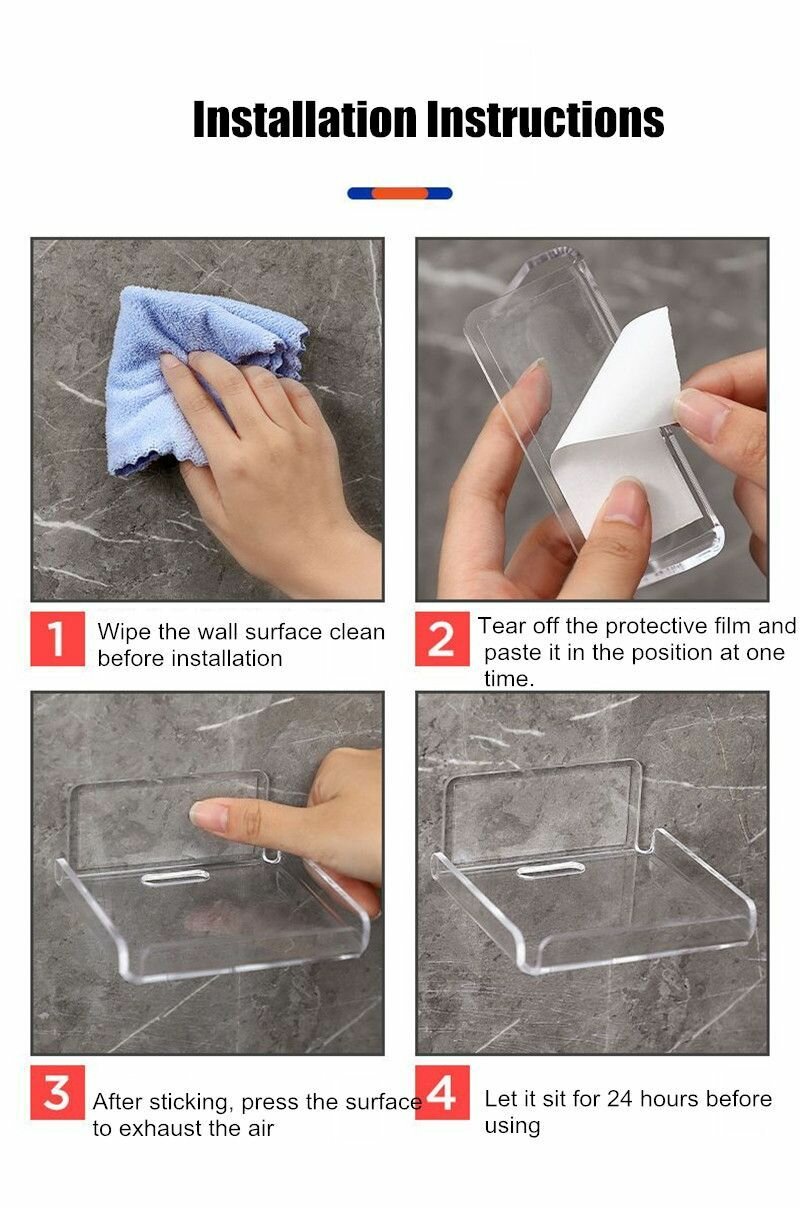 Installation Instructions

1 Wipe the wall surface clean before installation

2 Tear off the protective film and paste it in the position at one time.

3 After sticking, press the surface to exhaust the air

4 Let it sit for 24 hours before using