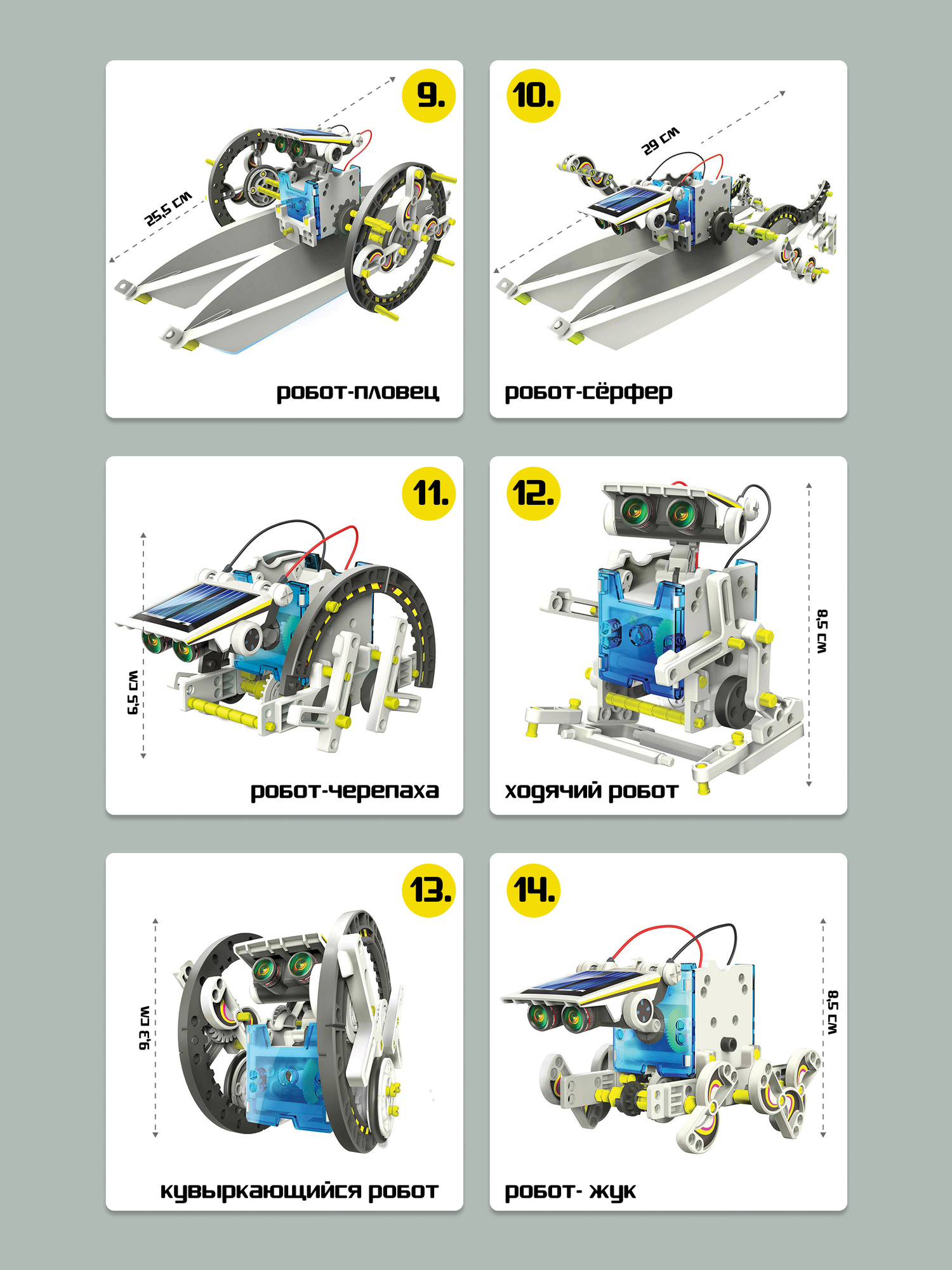 9.

25,5 см

робот-пловец

10.

29 см

робот-сёрфер

11.

6,5 см

робот-черепаха

12.

8,5 см

ходячий робот

13.

9,3 см

кувыркающийся робот

14.

8,5 см

робот- жук