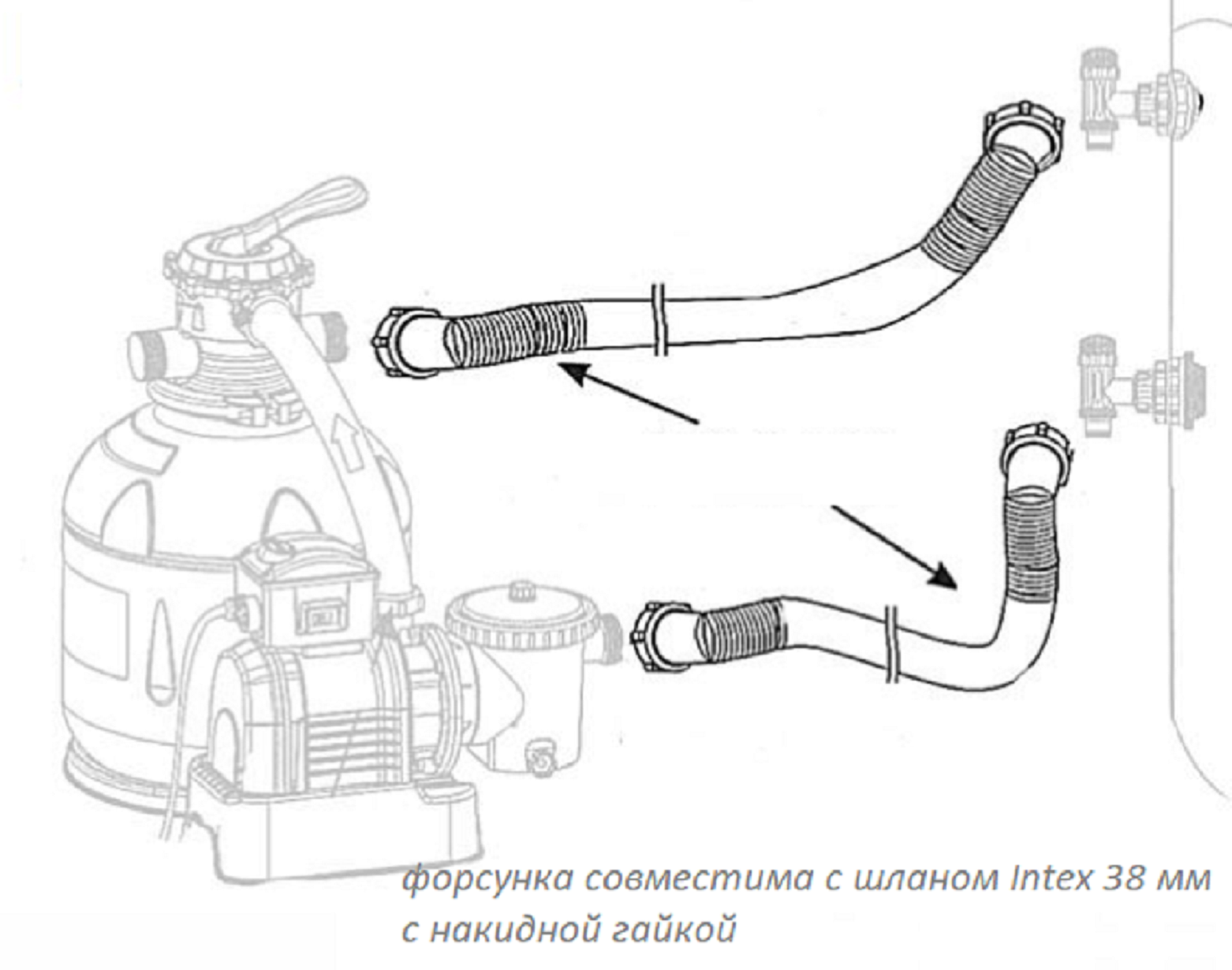 форсунка совместима с шланом Intex 38 мм с накидной гайкой