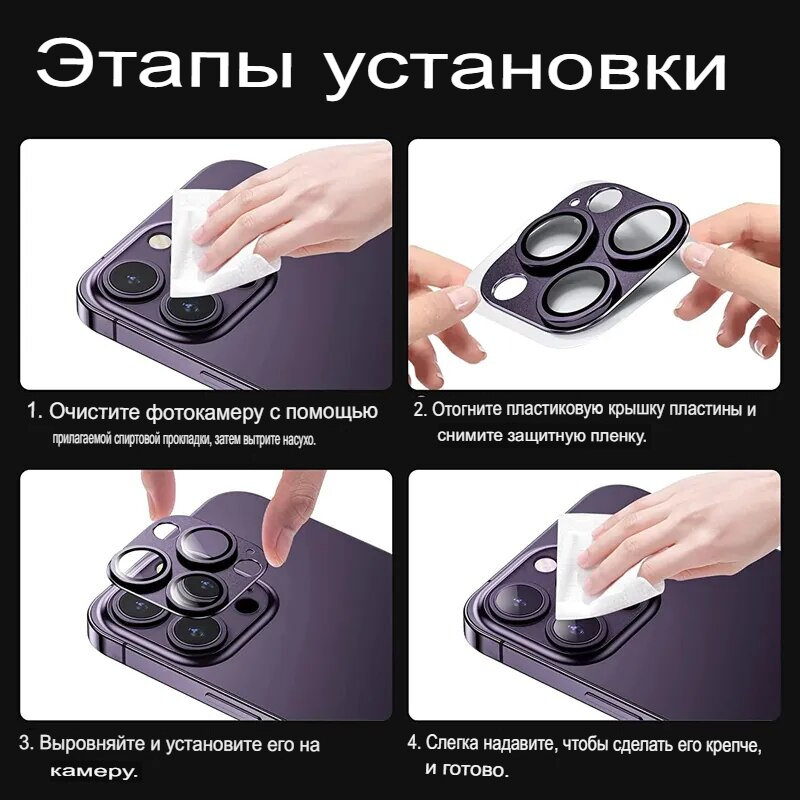 Этапы установки

1. Очистите фотокамеру с помощью прилагаемой спиртовой прокладки, затем вытрите насухо.

2. Отогните пластиковую крышку пластины и снимите защитную пленку.

3. Выровняйте и установите его на камеру.

4. Слегка надавите, чтобы сделать его крепче, и готово.