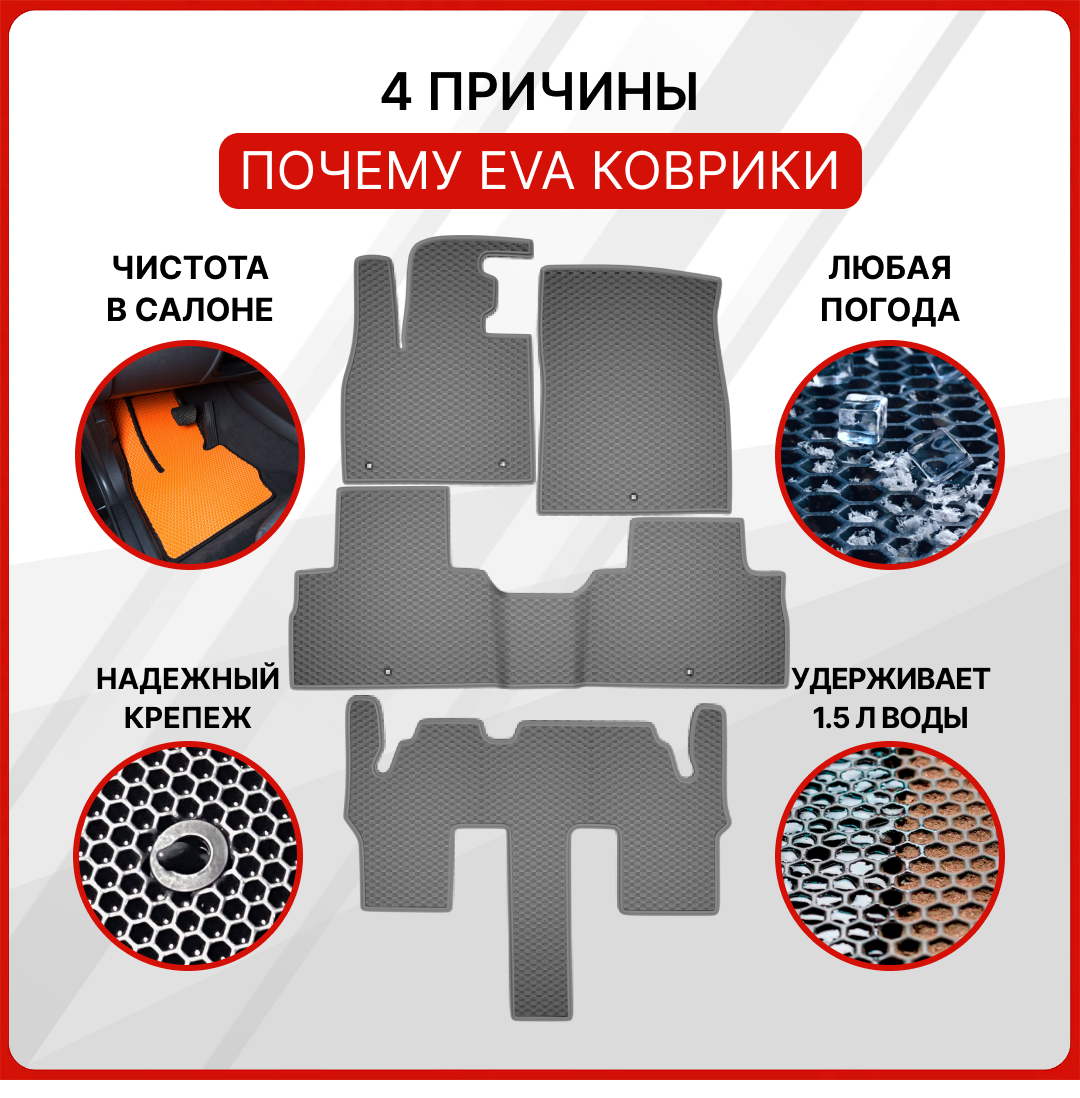 4 ПРИЧИНЫ

ПОЧЕМУ EVA КОВРИКИ

ЧИСТОТА В САЛОНЕ

ЛЮБАЯ ПОГОДА

НАДЕЖНЫЙ КРЕПЕЖ

УДЕРЖИВАЕТ 1.5 Л ВОДЫ