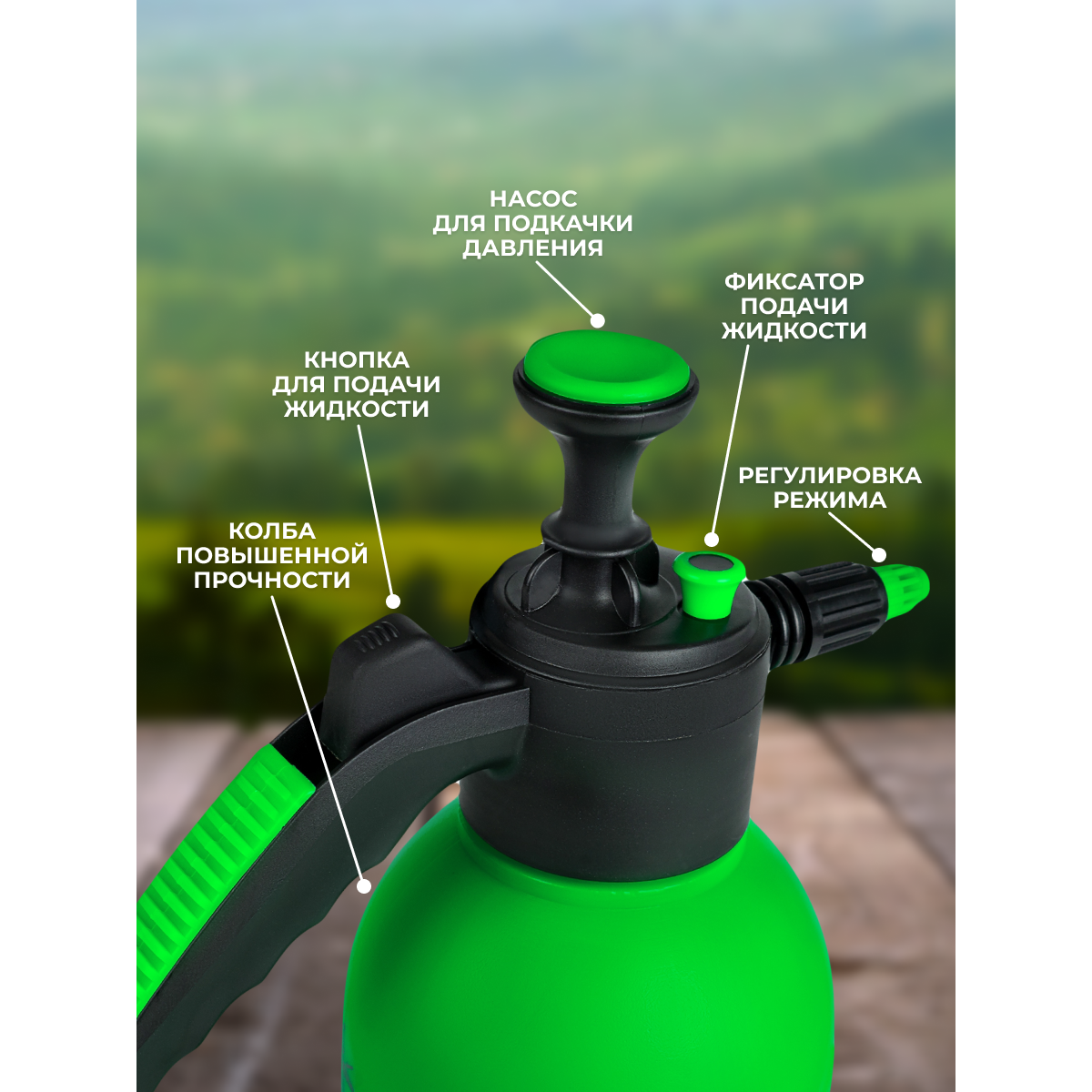 НАСОС ДЛЯ ПОДКАЧКИ ДАВЛЕНИЯ

ФИКСАТОР ПОДАЧИ ЖИДКОСТИ

КНОПКА ДЛЯ ПОДАЧИ ЖИДКОСТИ

РЕГУЛИРОВКА РЕЖИМА

КОЛБА ПОВЫШЕННОЙ ПРОЧНОСТИ