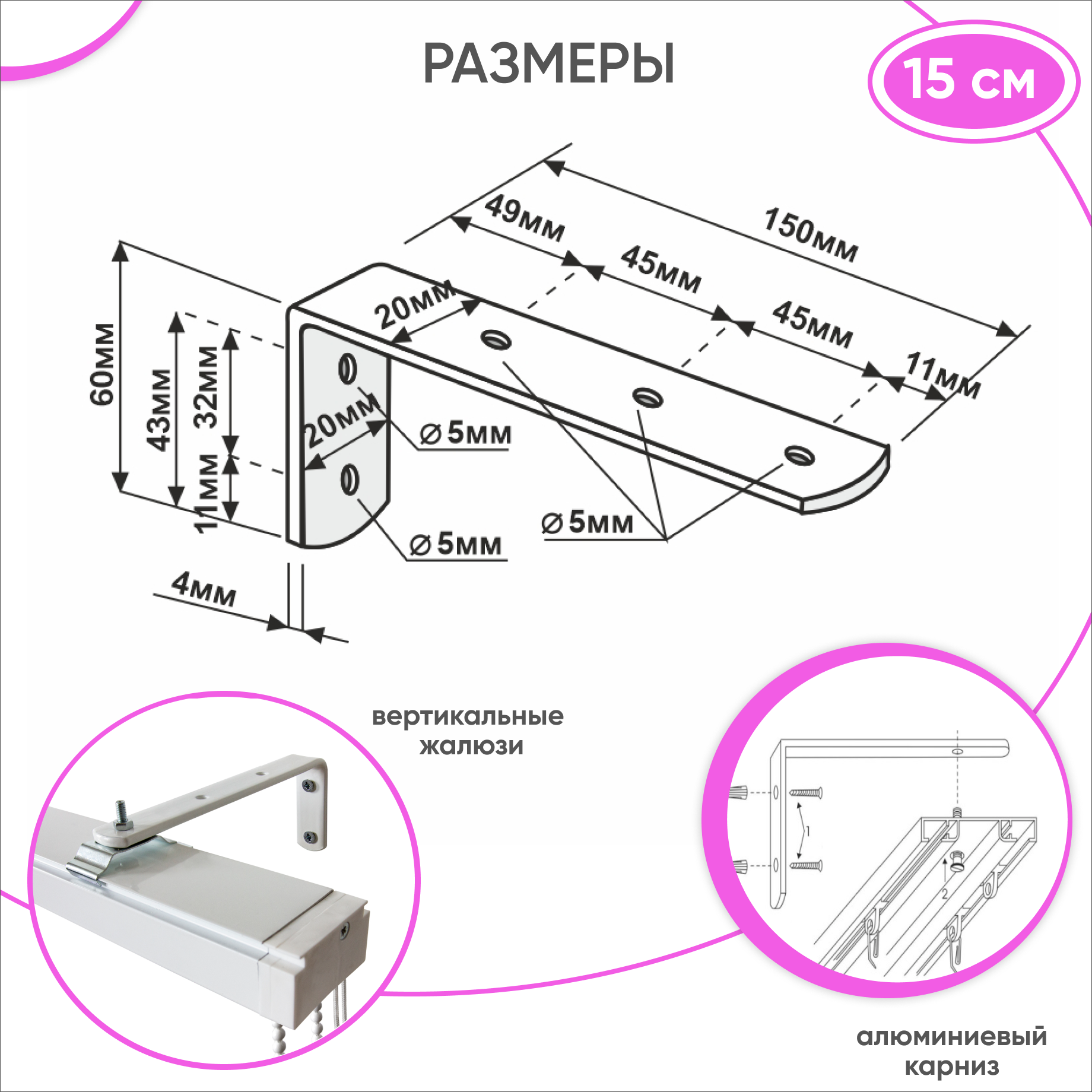 РАЗМЕРЫ

15 см

150мм
49мм
45мм
45мм
11мм
20мм
60мм
43мм
32мм
11мм
20мм
⌀5мм
⌀5мм
⌀5мм
4мм

вертикальные жалюзи

1
2

алюминиевый карниз