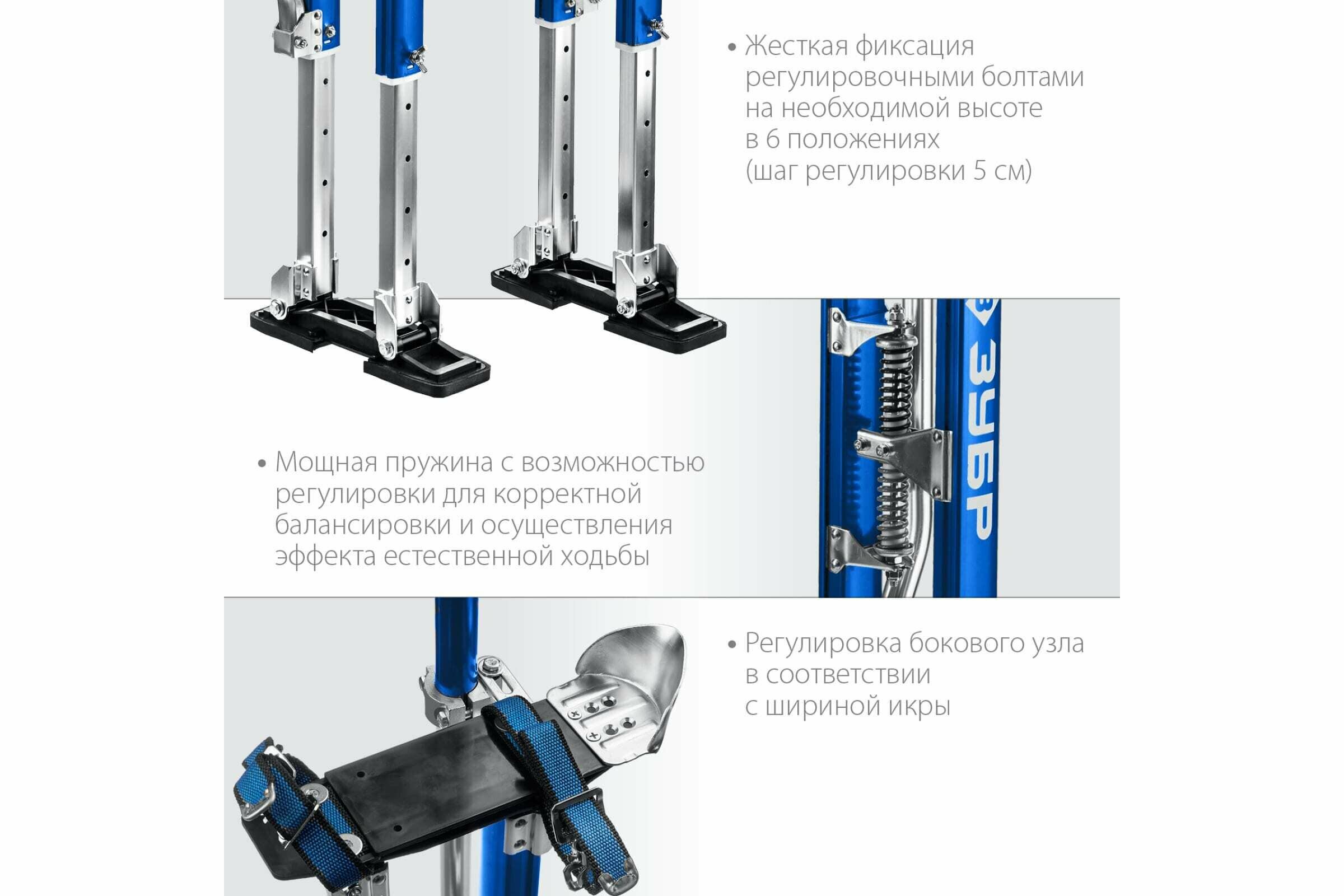 • Жесткая фиксация регулировочными болтами на необходимой высоте в 6 положениях (шаг регулировки 5 см)

ЗУБР

• Мощная пружина с возможностью регулировки для корректной балансировки и осуществления эффекта естественной ходьбы

• Регулировка бокового узла в соответствии с шириной икры