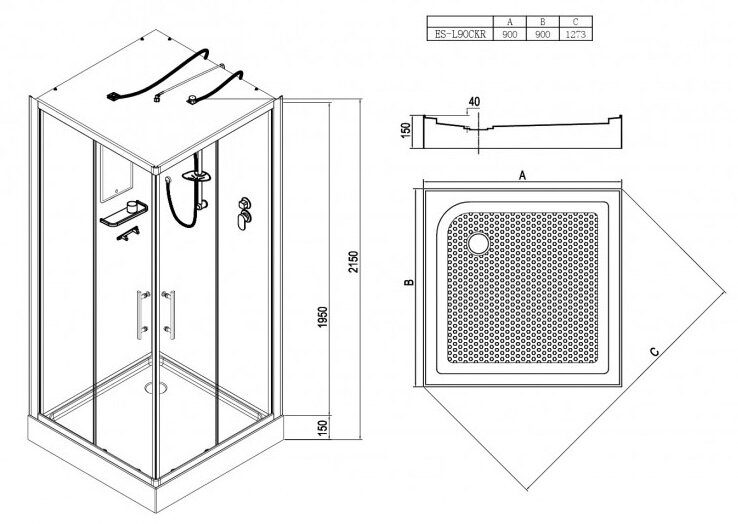 | | A | B | C |
|---|---|---|---|
| ES-L90CKR | 900 | 900 | 1273 |

40

150

A

B

C

2150

1950

150