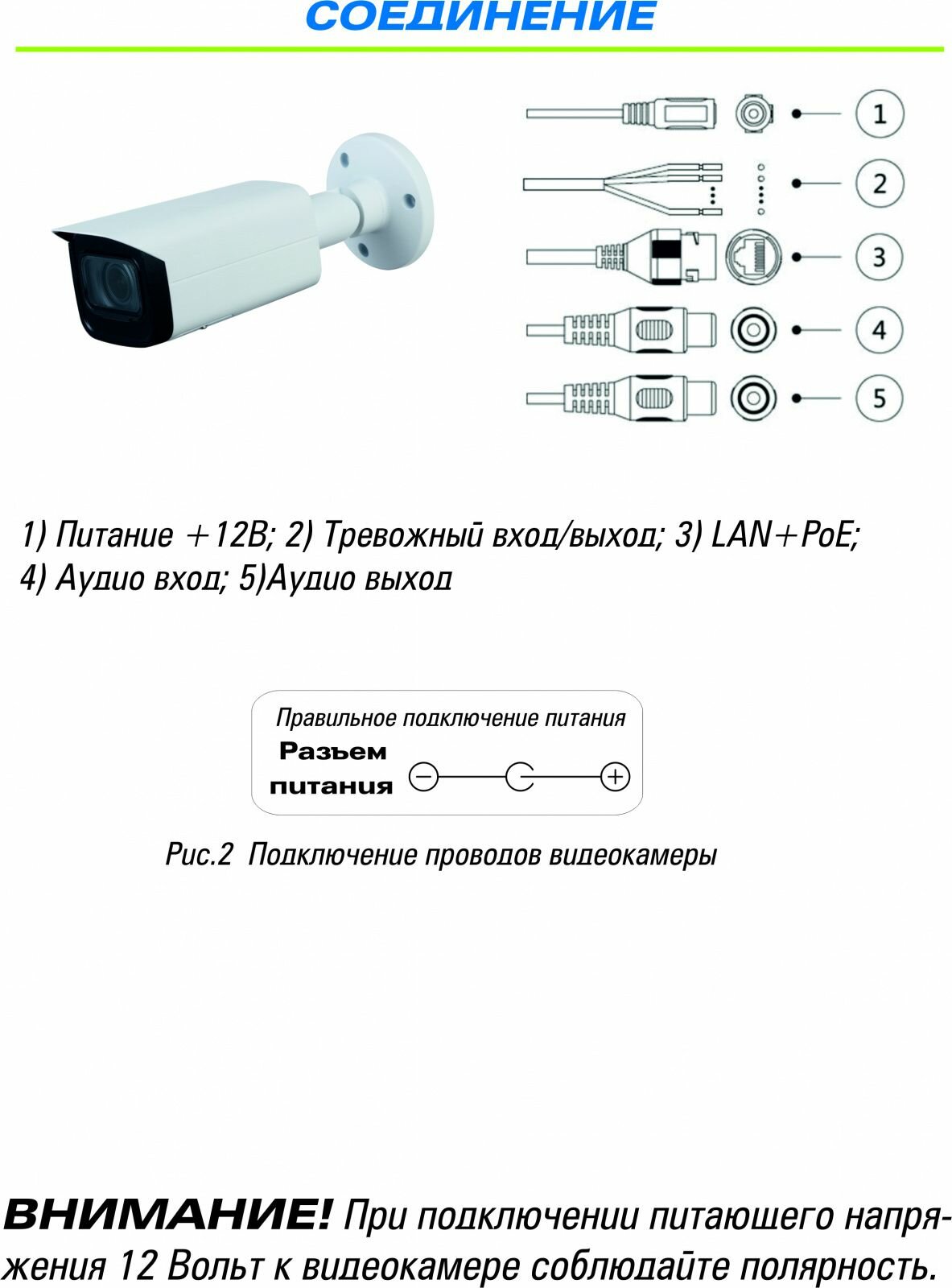 СОЕДИНЕНИЕ

1

2

3

4

5

1) Питание +12В; 2) Тревожный вход/выход; 3) LAN+PoE; 4) Аудио вход; 5)Аудио выход

Правильное подключение питания

Разъем питания

Рис.2 Подключение проводов видеокамеры

ВНИМАНИЕ! При подключении питающего напряжения 12 Вольт к видеокамере соблюдайте полярность.