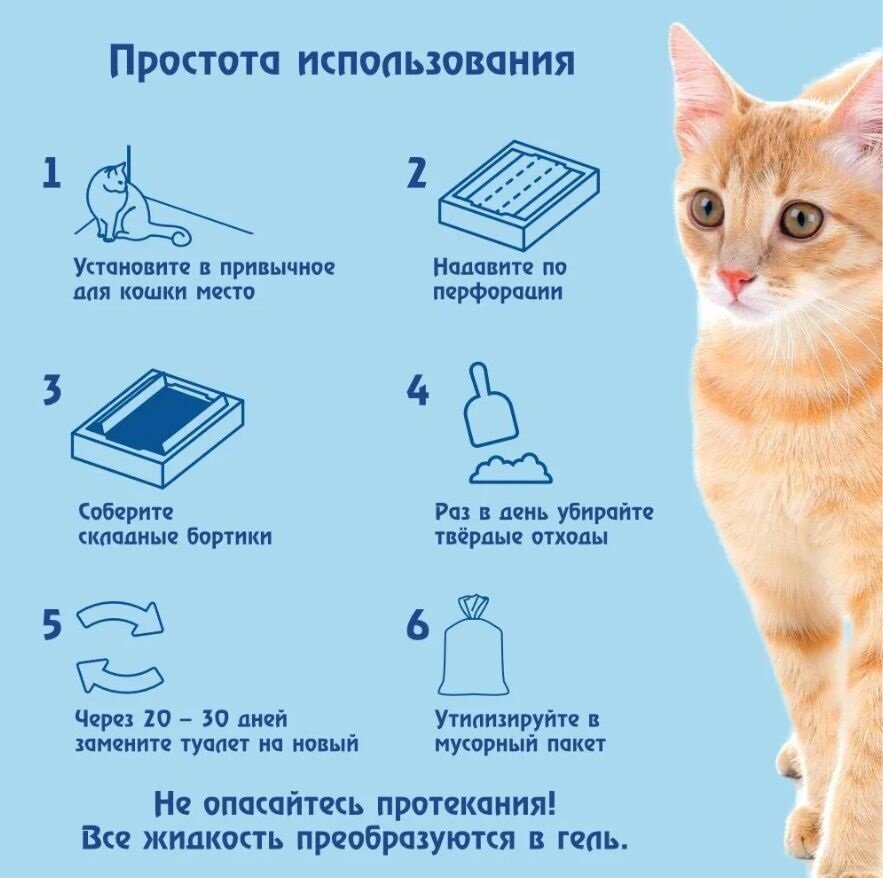 Простота использования

1

Установите в привычное для кошки место

2

Надавите по перфорации

3

Соберите складные бортики

4

Раз в день убирайте твёрдые отходы

5

Через 20 – 30 дней замените туалет на новый

6

Утилизируйте в мусорный пакет

Не опасайтесь протекания! Все жидкость преобразуются в гель.