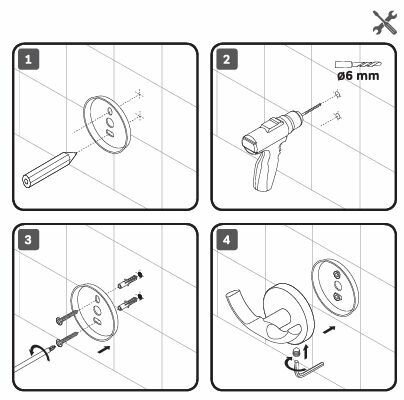 1

2

ø6 mm

3

4