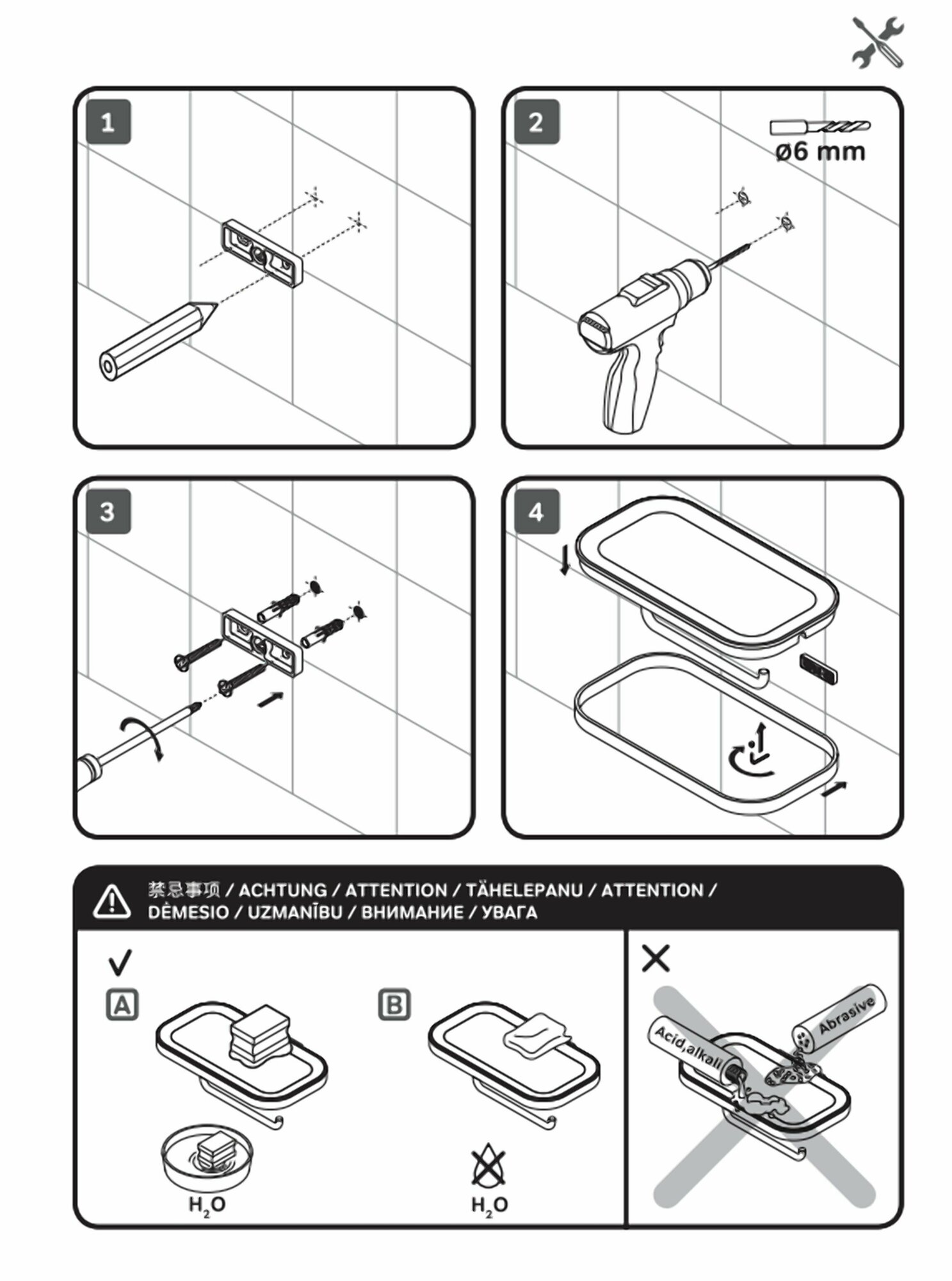 1

2

ø6 mm

3

4

禁忌事项 / ACHTUNG / ATTENTION / TÄHELEPANU / ATTENTION / DĖMESIO / UZMANĪBU / ВНИМАНИЕ / УВАГА

A

$H_2O$

B

$H_2O$

Acid,alkali

Abrasive