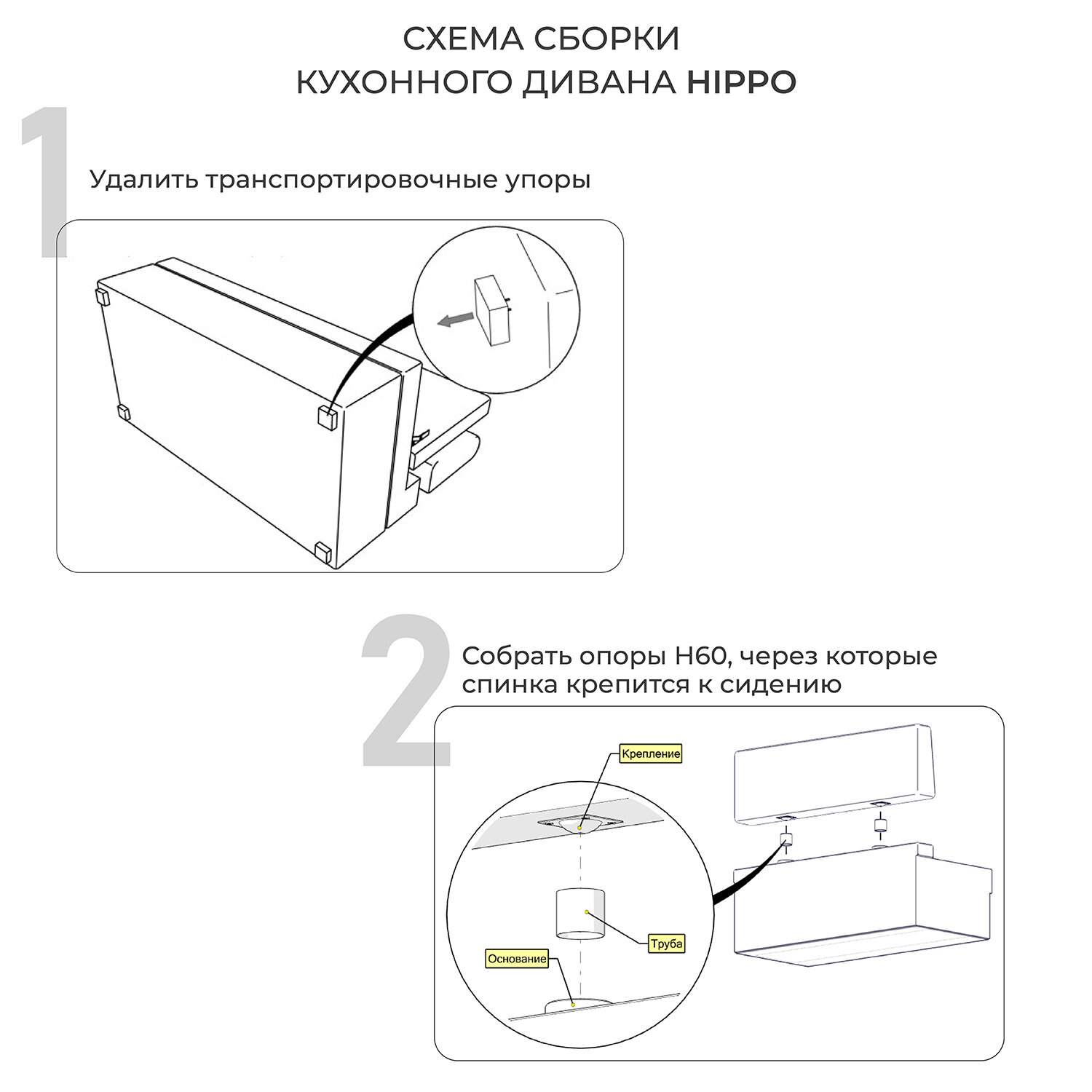 СХЕМА СБОРКИ
КУХОННОГО ДИВАНА HIPPO

1

Удалить транспортировочные упоры

2

Собрать опоры Н60, через которые спинка крепится к сидению

Крепление

Труба

Основание