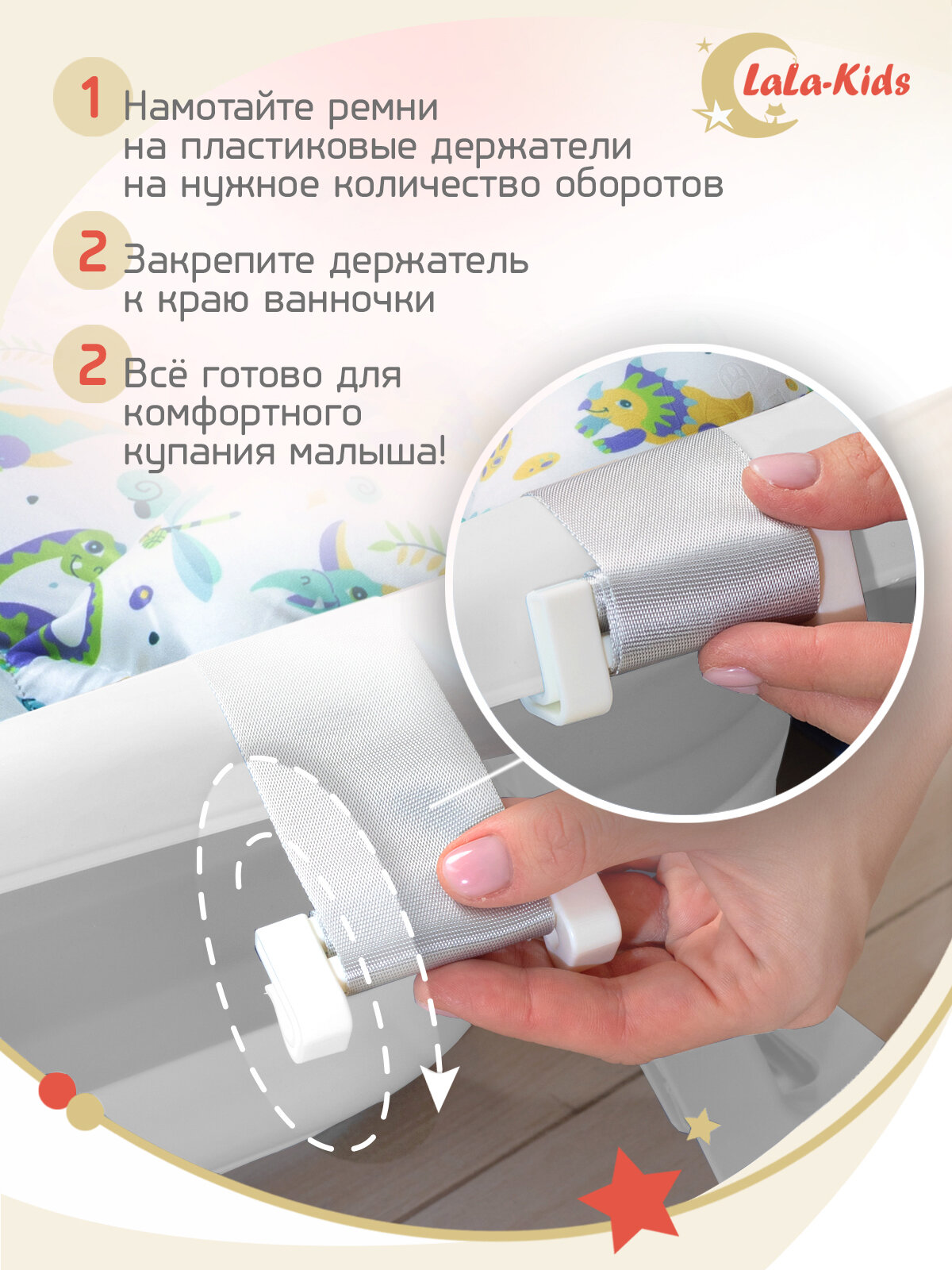 LaLa-Kids

1 Намотайте ремни на пластиковые держатели на нужное количество оборотов

2 Закрепите держатель к краю ванночки

2 Всё готово для комфортного купания малыша!