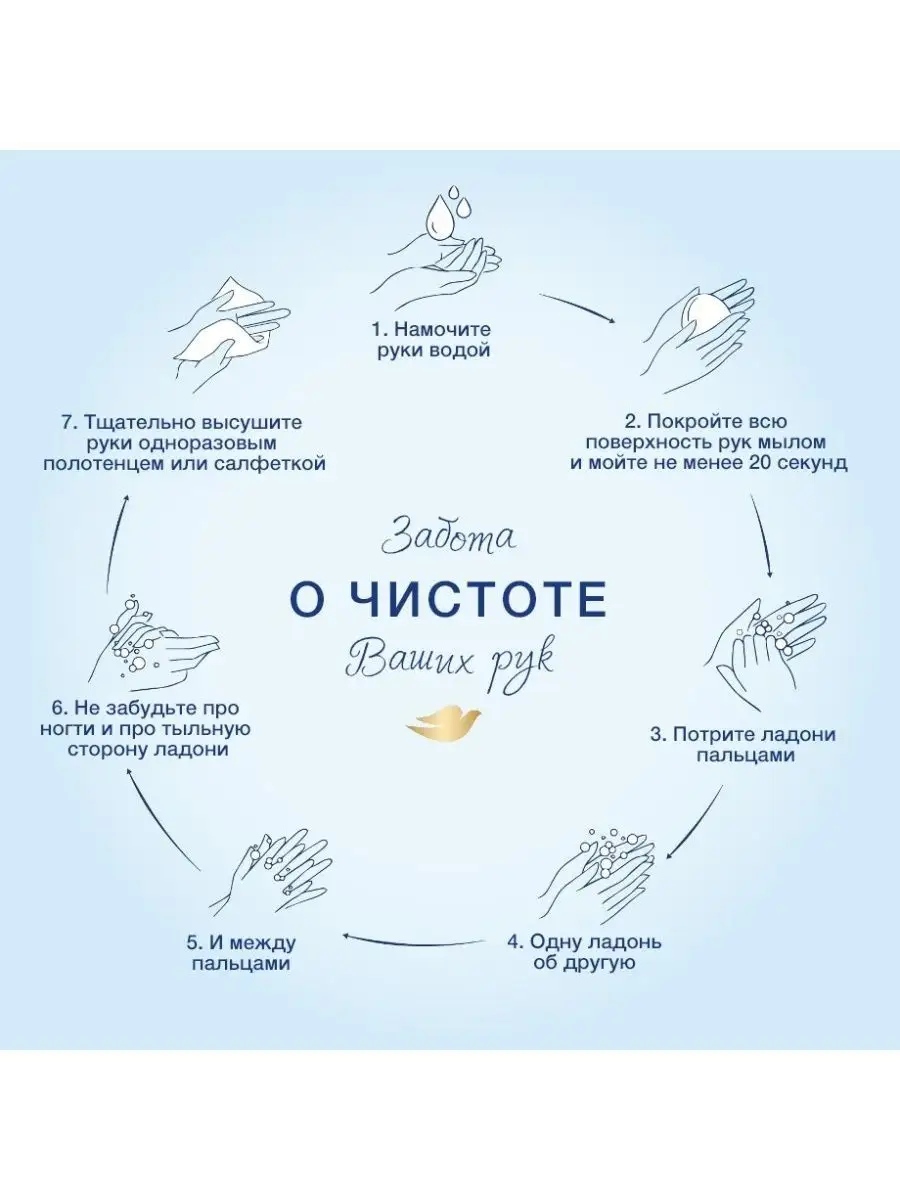 1. Намочите руки водой

2. Покройте всю поверхность рук мылом и мойте не менее 20 секунд

3. Потрите ладони пальцами

4. Одну ладонь об другую

5. И между пальцами

6. Не забудьте про ногти и про тыльную сторону ладони

7. Тщательно высушите руки одноразовым полотенцем или салфеткой

Забота
О ЧИСТОТЕ
Ваших рук