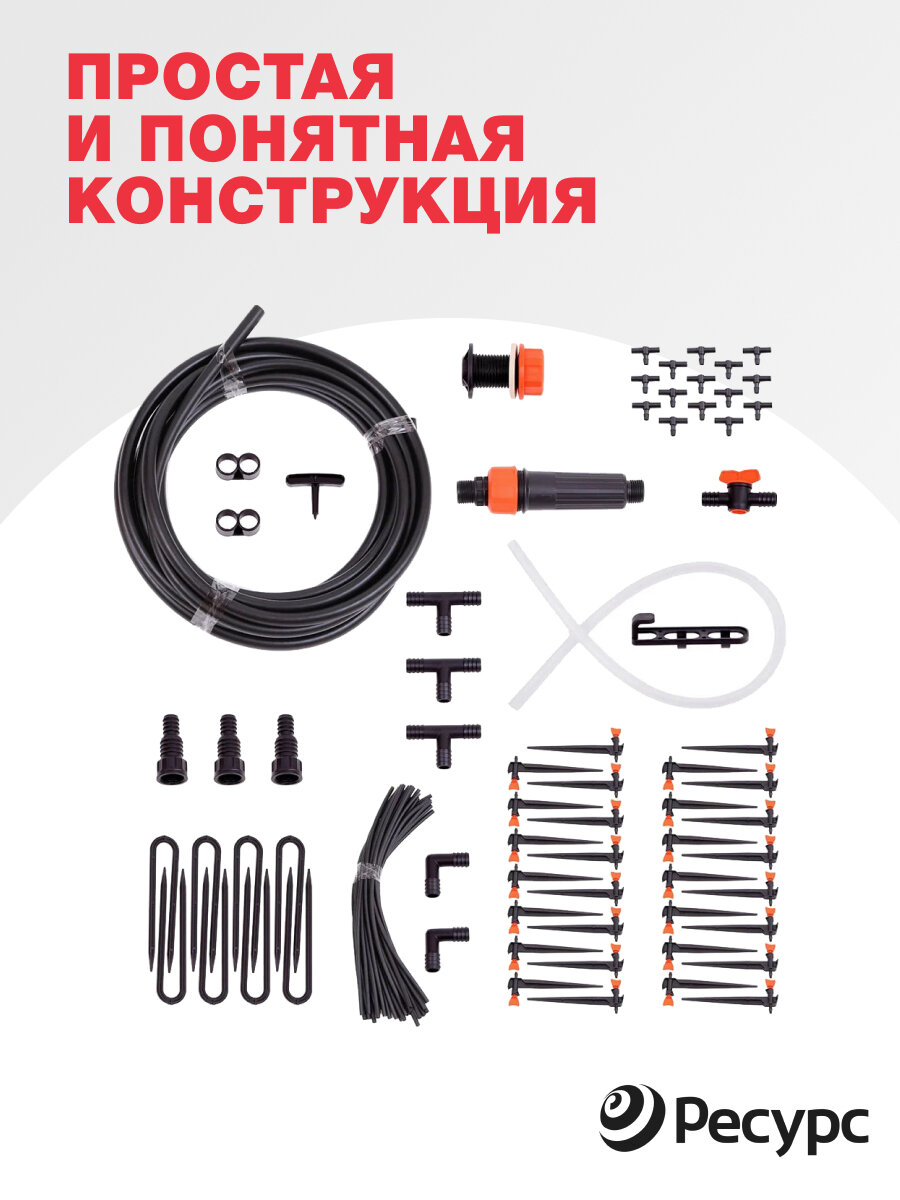 ПРОСТАЯ И ПОНЯТНАЯ КОНСТРУКЦИЯ

Ресурс